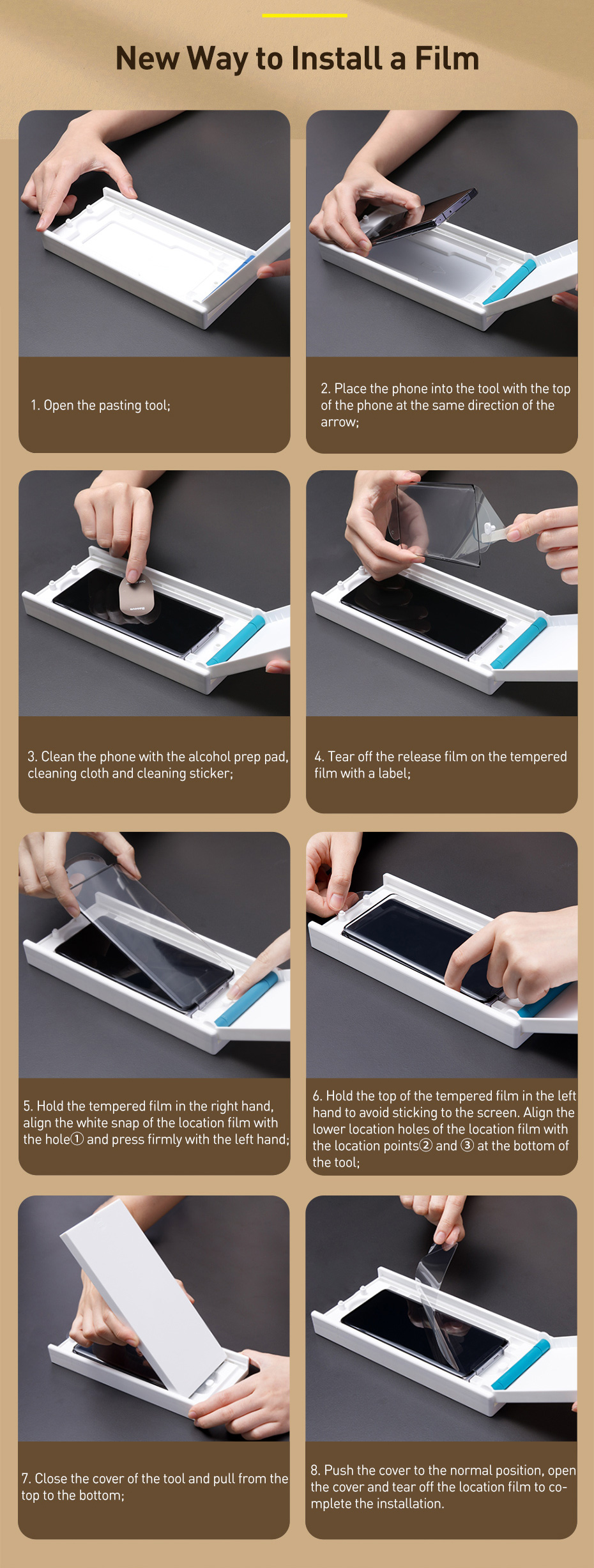 New Way to Install a Film

1. Open the pasting tool;

2. Place the phone into the tool with the top of the phone at the same direction of the arrow;

3. Clean the phone with the alcohol prep pad, cleaning cloth and cleaning sticker;

4. Tear off the release film on the tempered film with a label;

5. Hold the tempered film in the right hand, align the white snap of the location film with the hole① and press firmly with the left hand;

6. Hold the top of the tempered film in the left hand to avoid sticking to the screen. Align the lower location holes of the location film with the location points② and ③ at the bottom of the tool;

7. Close the cover of the tool and pull from the top to the bottom;

8. Push the cover to the normal position, open the cover and tear off the location film to complete the installation.