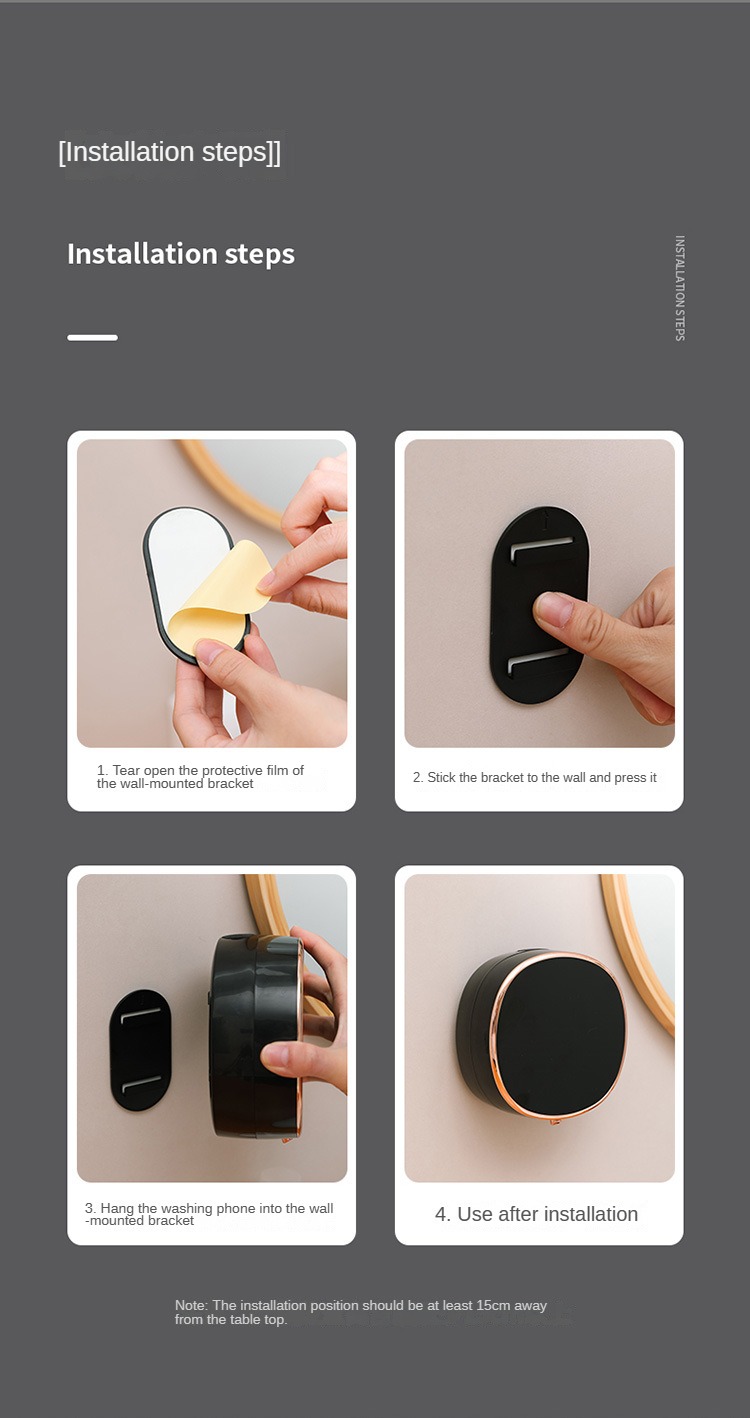 [Installation steps]]

Installation steps

INSTALLATION STEPS

1. Tear open the protective film of the wall-mounted bracket

2. Stick the bracket to the wall and press it

3. Hang the washing phone into the wall -mounted bracket

4. Use after installation

Note: The installation position should be at least 15cm away from the table top.