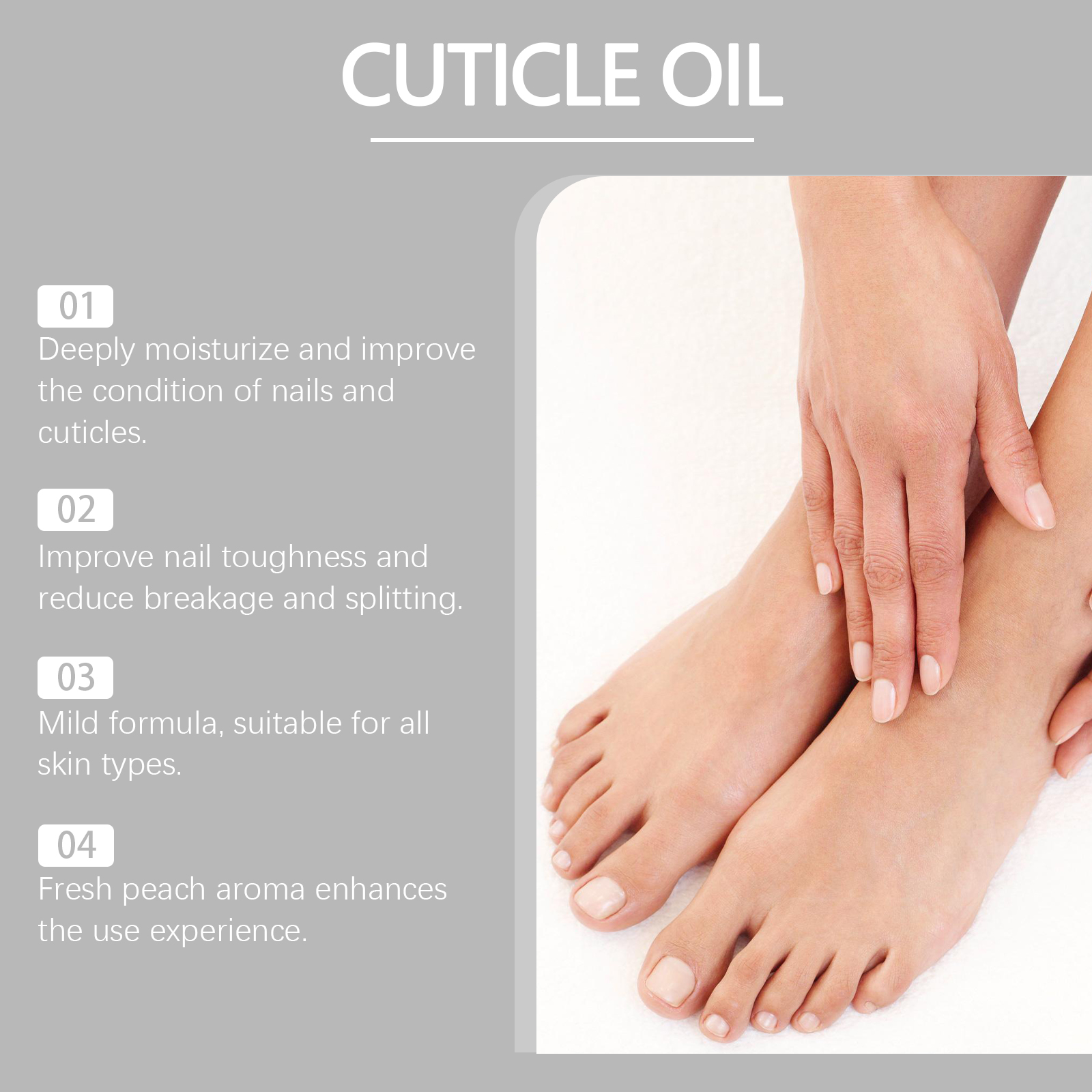 CUTICLE OIL

01
Deeply moisturize and improve the condition of nails and cuticles.

02
Improve nail toughness and reduce breakage and splitting.

03
Mild formula, suitable for all skin types.

04
Fresh peach aroma enhances the use experience.