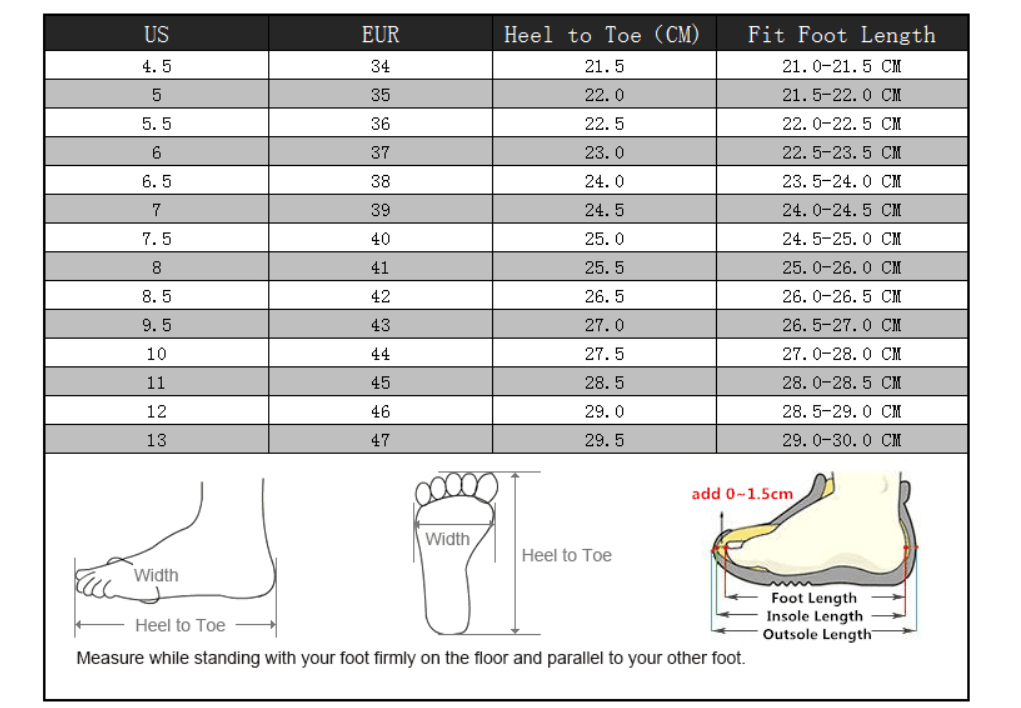 | US | EUR | Heel to Toe (CM) | Fit Foot Length |
|---|---|---|---|
| 4.5 | 34 | 21.5 | 21.0-21.5 CM |
| 5 | 35 | 22.0 | 21.5-22.0 CM |
| 5.5 | 36 | 22.5 | 22.0-22.5 CM |
| 6 | 37 | 23.0 | 22.5-23.5 CM |
| 6.5 | 38 | 24.0 | 23.5-24.0 CM |
| 7 | 39 | 24.5 | 24.0-24.5 CM |
| 7.5 | 40 | 25.0 | 24.5-25.0 CM |
| 8 | 41 | 25.5 | 25.0-26.0 CM |
| 8.5 | 42 | 26.5 | 26.0-26.5 CM |
| 9.5 | 43 | 27.0 | 26.5-27.0 CM |
| 10 | 44 | 27.5 | 27.0-28.0 CM |
| 11 | 45 | 28.5 | 28.0-28.5 CM |
| 12 | 46 | 29.0 | 28.5-29.0 CM |
| 13 | 47 | 29.5 | 29.0-30.0 CM |

Width
Heel to Toe
Width
Heel to Toe
add 0~1.5cm
Foot Length
Insole Length
Outsole Length
Measure while standing with your foot firmly on the floor and parallel to your other foot.