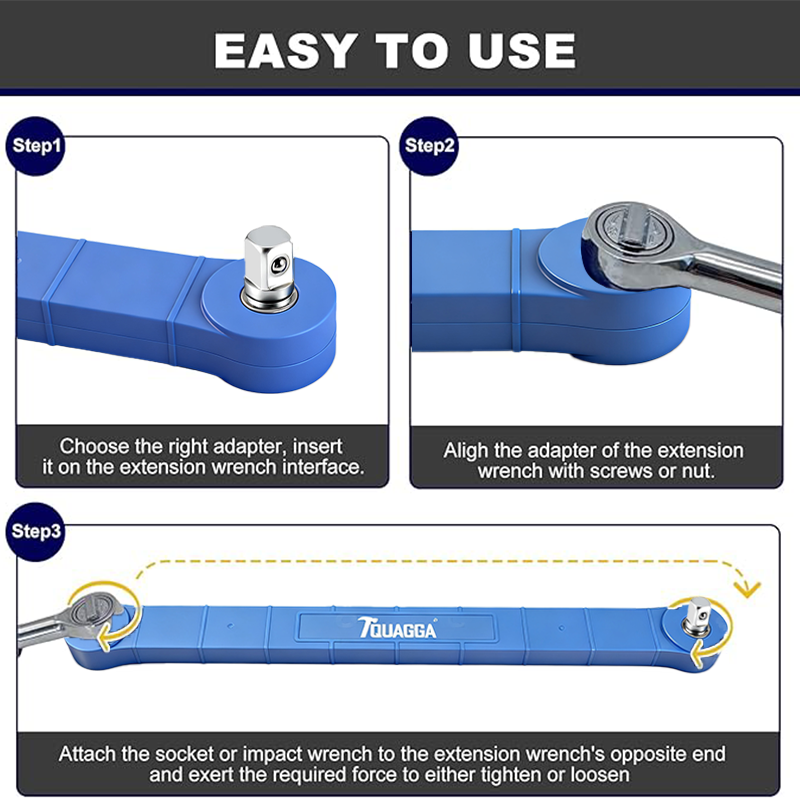 EASY TO USE

Step1

Choose the right adapter, insert it on the extension wrench interface.

Step2

Aligh the adapter of the extension wrench with screws or nut.

Step3

TQUAGGA

Attach the socket or impact wrench to the extension wrench's opposite end and exert the required force to either tighten or loosen