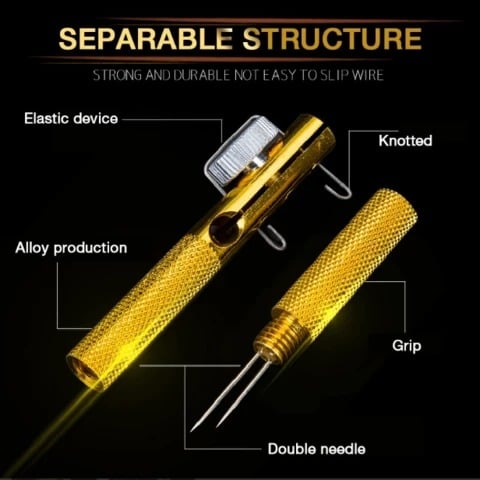 SEPARABLE STRUCTURE

STRONG AND DURABLE NOT EASY TO SLIP WIRE

Elastic device

Knotted

Alloy production

Grip

Double needle