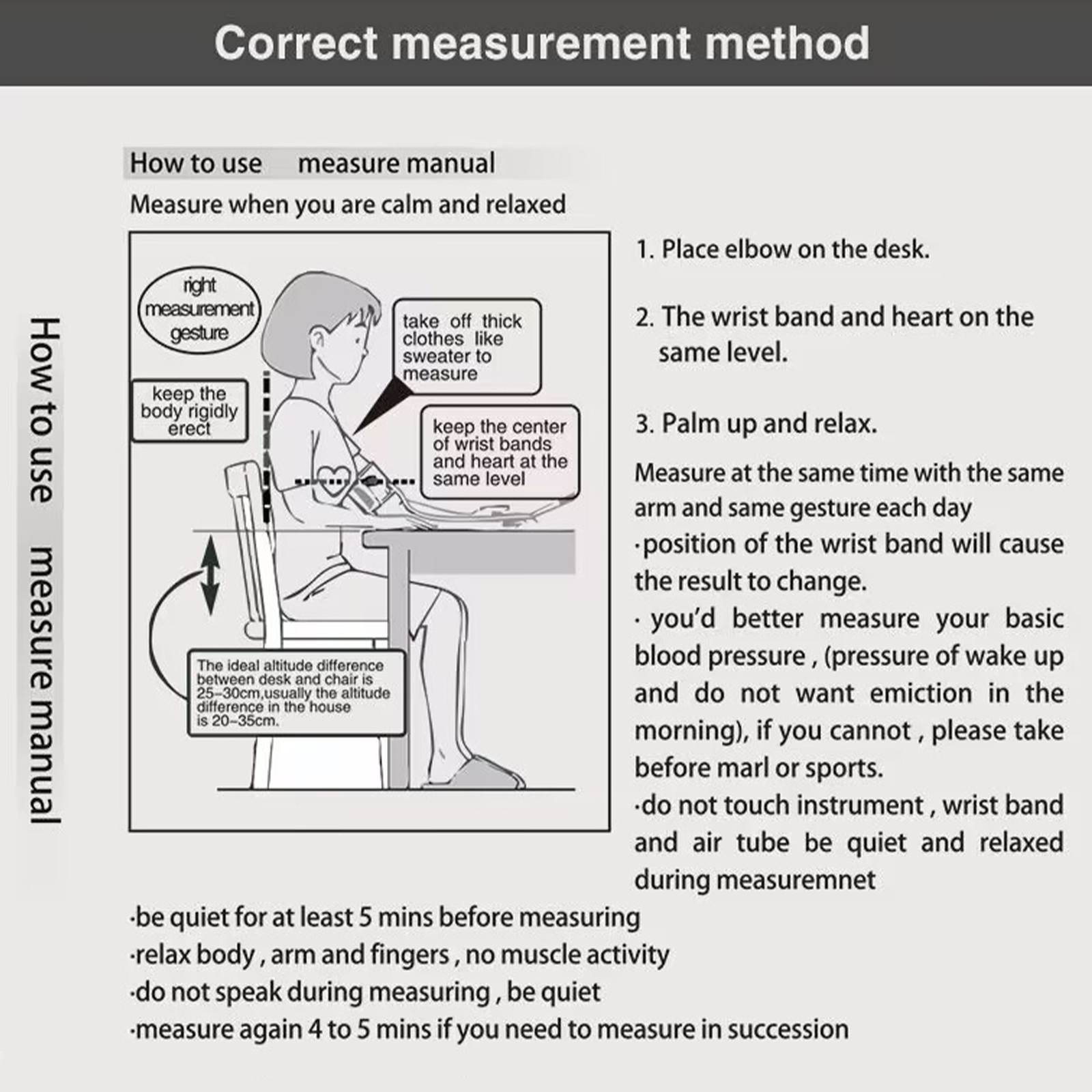 Correct measurement method

How to use measure manual

How to use measure manual

Measure when you are calm and relaxed

right measurement gesture

keep the body rigidly erect

take off thick clothes like sweater to measure

keep the center of wrist bands and heart at the same level

The ideal altitude difference between desk and chair is 25-30cm,usually the altitude difference in the house is 20-35cm.

1. Place elbow on the desk.

2. The wrist band and heart on the same level.

3. Palm up and relax.

Measure at the same time with the same arm and same gesture each day
·position of the wrist band will cause the result to change.
· you'd better measure your basic blood pressure , (pressure of wake up and do not want emiction in the morning), if you cannot , please take before marl or sports.
·do not touch instrument , wrist band and air tube be quiet and relaxed during measuremnet

·be quiet for at least 5 mins before measuring
·relax body , arm and fingers , no muscle activity
·do not speak during measuring , be quiet
·measure again 4 to 5 mins if you need to measure in succession