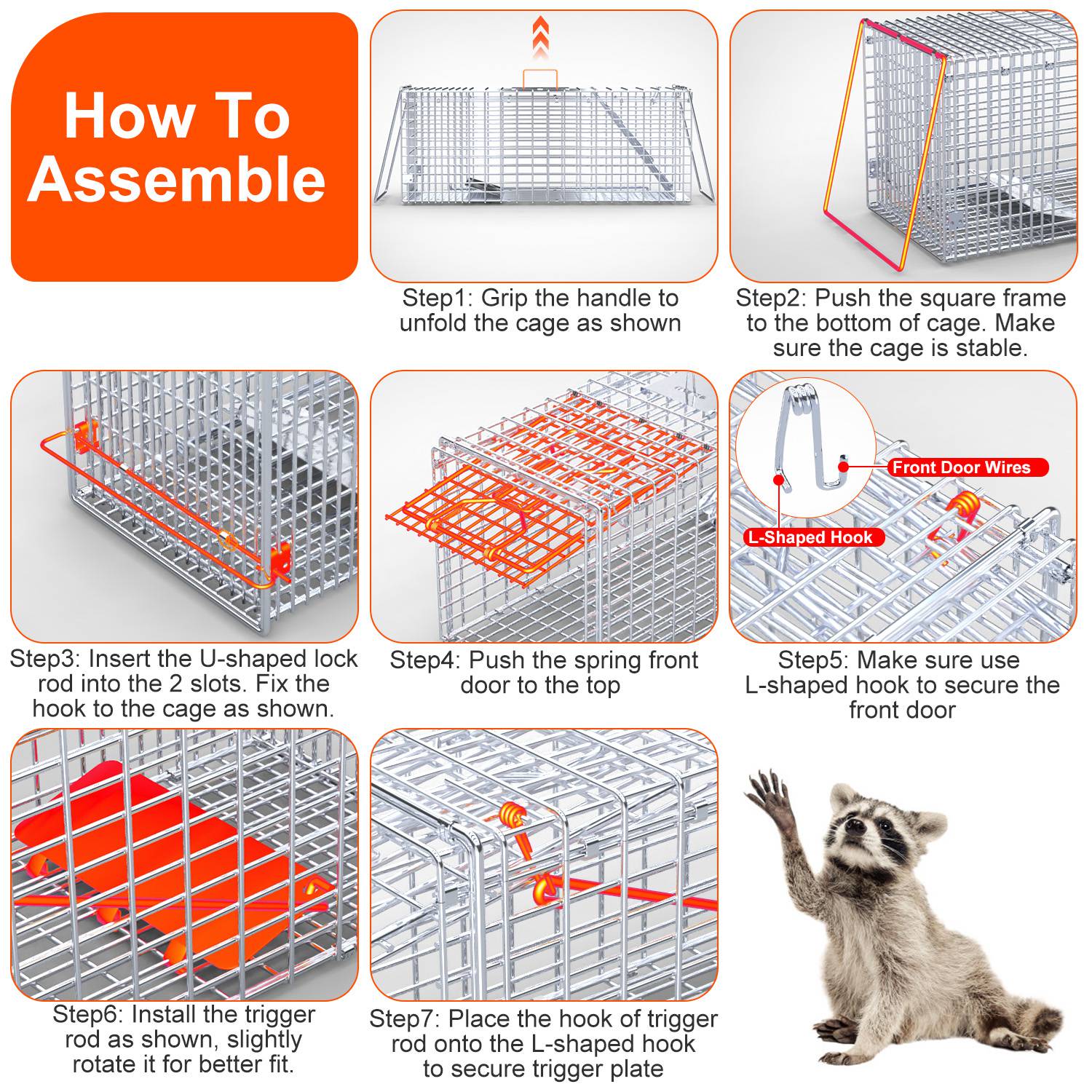 How To Assemble

Step1: Grip the handle to unfold the cage as shown

Step2: Push the square frame to the bottom of cage. Make sure the cage is stable.

Step3: Insert the U-shaped lock rod into the 2 slots. Fix the hook to the cage as shown.

Step4: Push the spring front door to the top

Front Door Wires

L-Shaped Hook

Step5: Make sure use L-shaped hook to secure the front door

Step6: Install the trigger rod as shown, slightly rotate it for better fit.

Step7: Place the hook of trigger rod onto the L-shaped hook to secure trigger plate