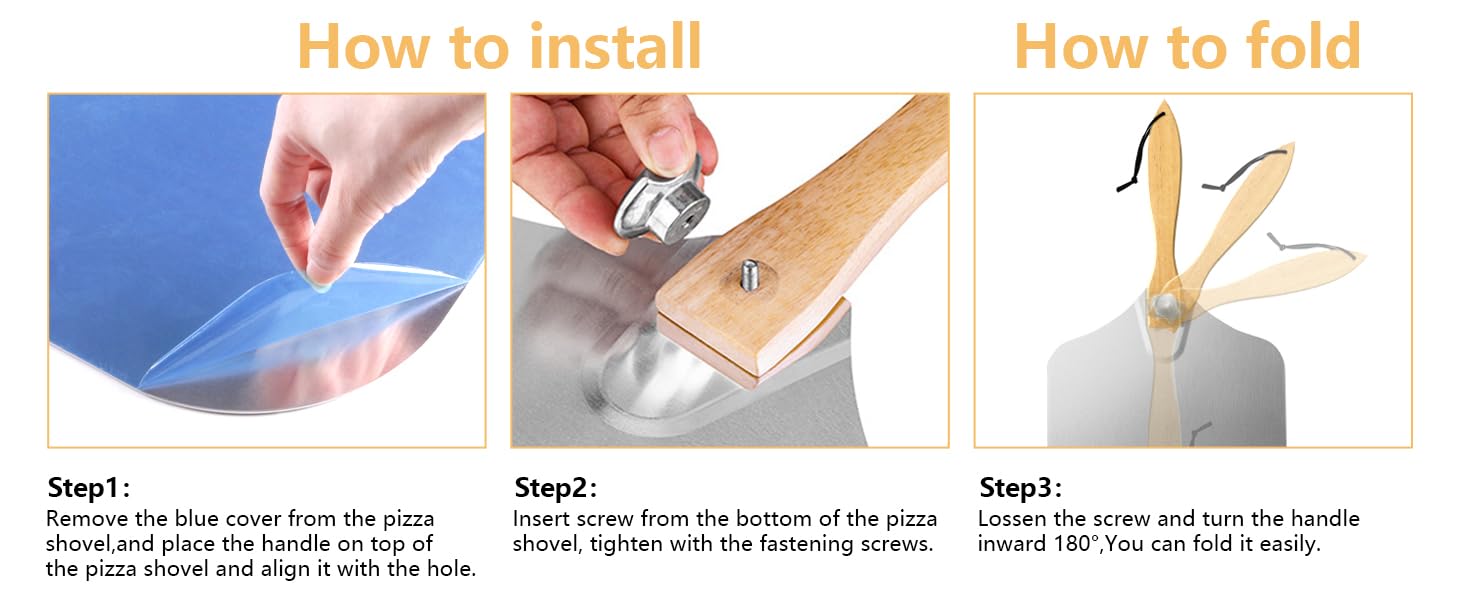 How to install

How to fold

Step1：
Remove the blue cover from the pizza shovel,and place the handle on top of the pizza shovel and align it with the hole.

Step2：
Insert screw from the bottom of the pizza shovel, tighten with the fastening screws.

Step3：
Lossen the screw and turn the handle inward 180°,You can fold it easily.