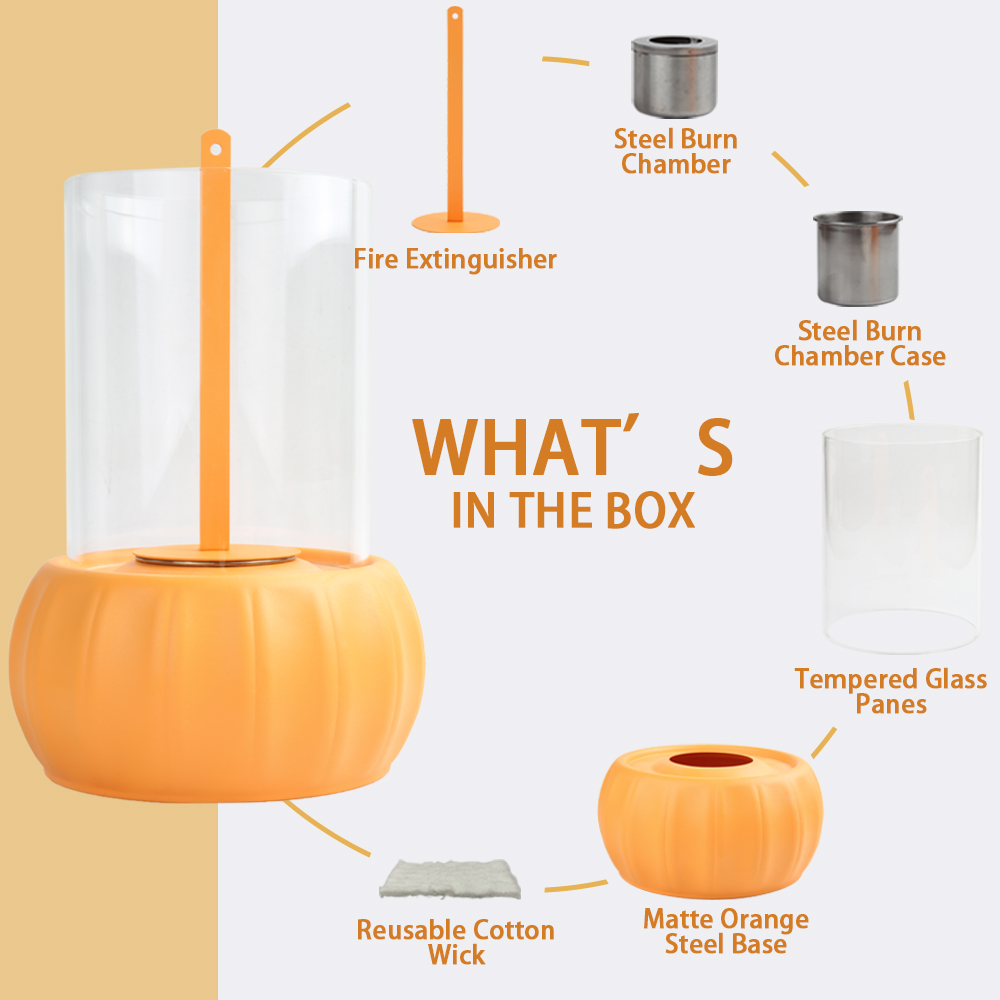 Fire Extinguisher

Steel Burn Chamber

Steel Burn Chamber Case

WHAT’S IN THE BOX

Tempered Glass Panes

Matte Orange Steel Base

Reusable Cotton Wick