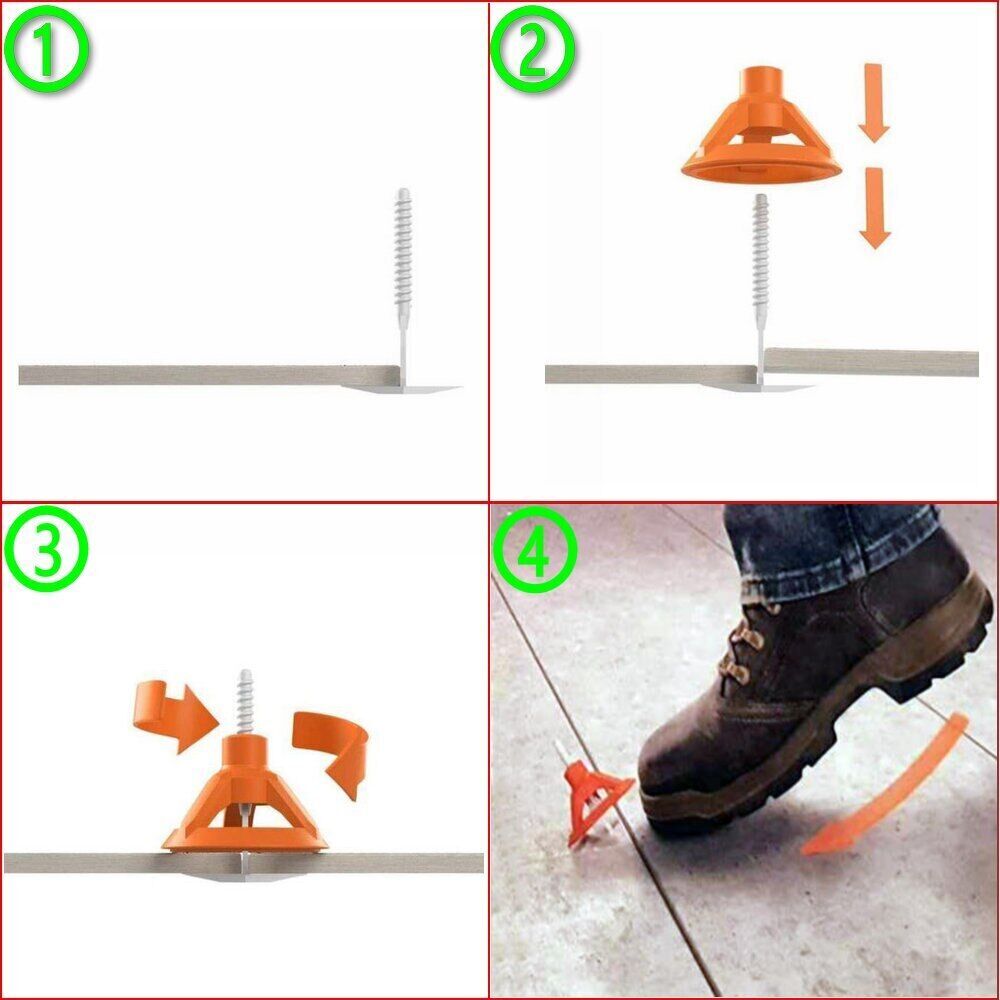 ①
②
③
④