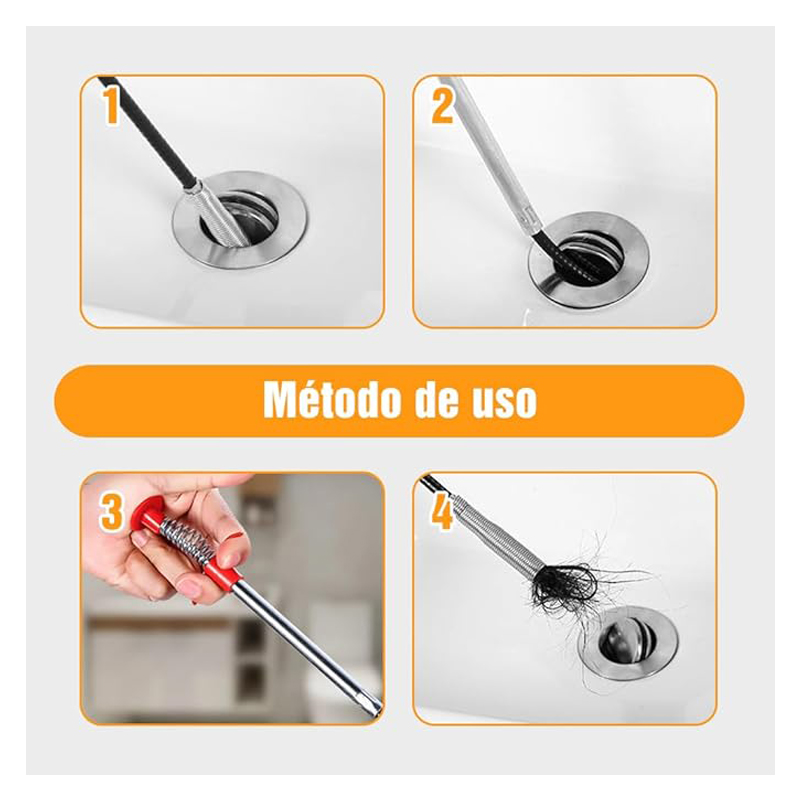 1

2

Método de uso

3

4