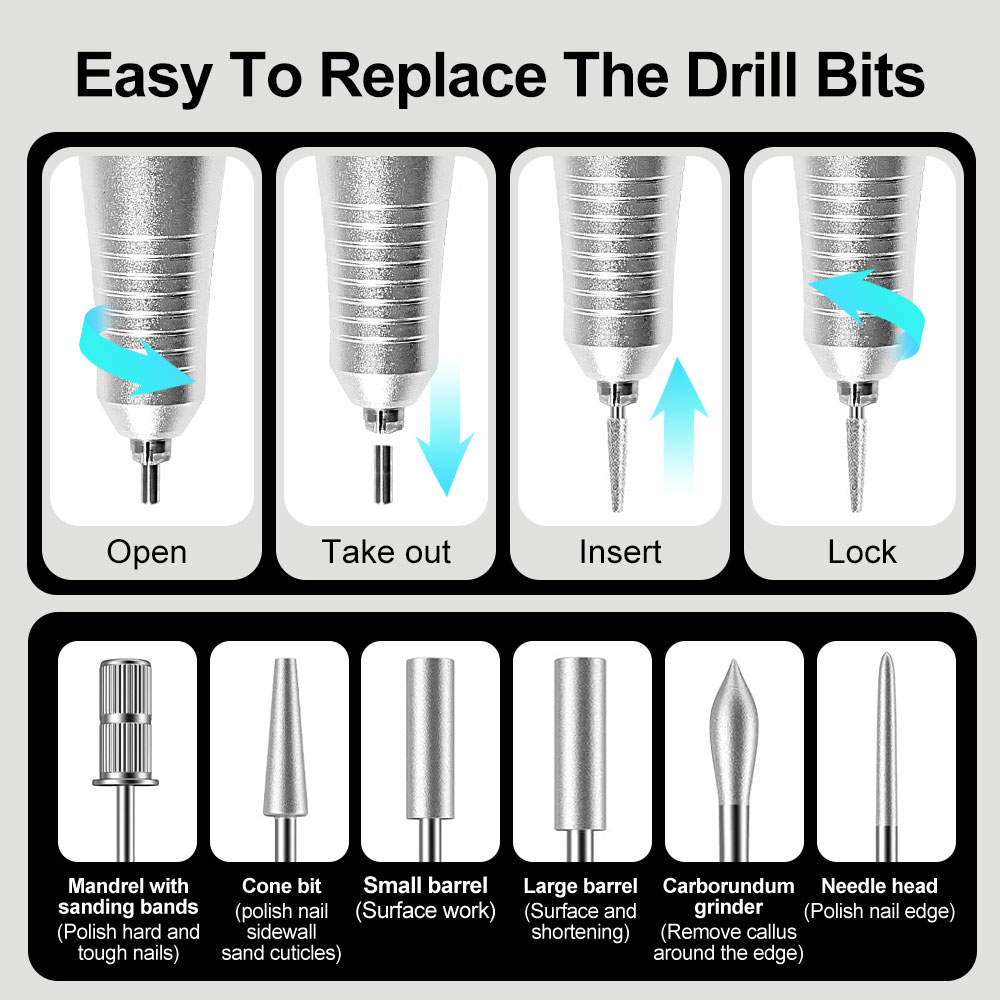 Easy To Replace The Drill Bits

Open

Take out

Insert

Lock

Mandrel with sanding bands
(Polish hard and tough nails)

Cone bit
(polish nail sidewall sand cuticles)

Small barrel
(Surface work)

Large barrel
(Surface and shortening)

Carborundum grinder
(Remove callus around the edge)

Needle head
(Polish nail edge)