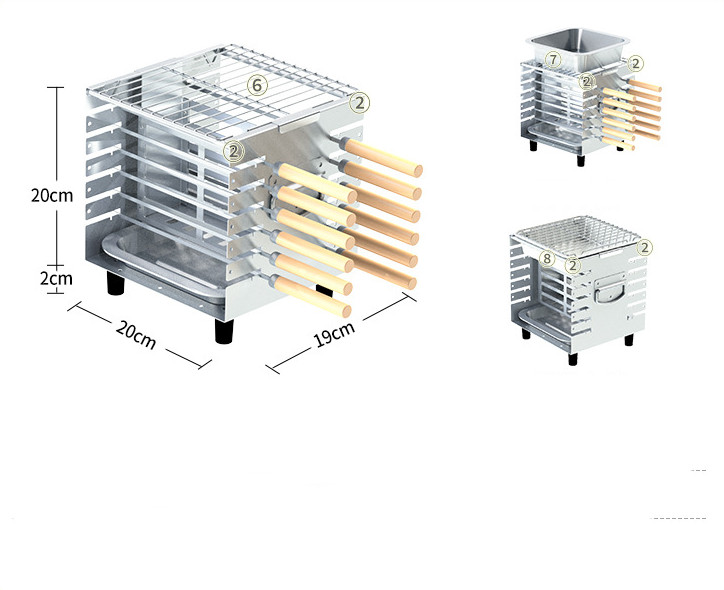 6
2
2
20cm
2cm
20cm
19cm
7
2
2
8
2
2