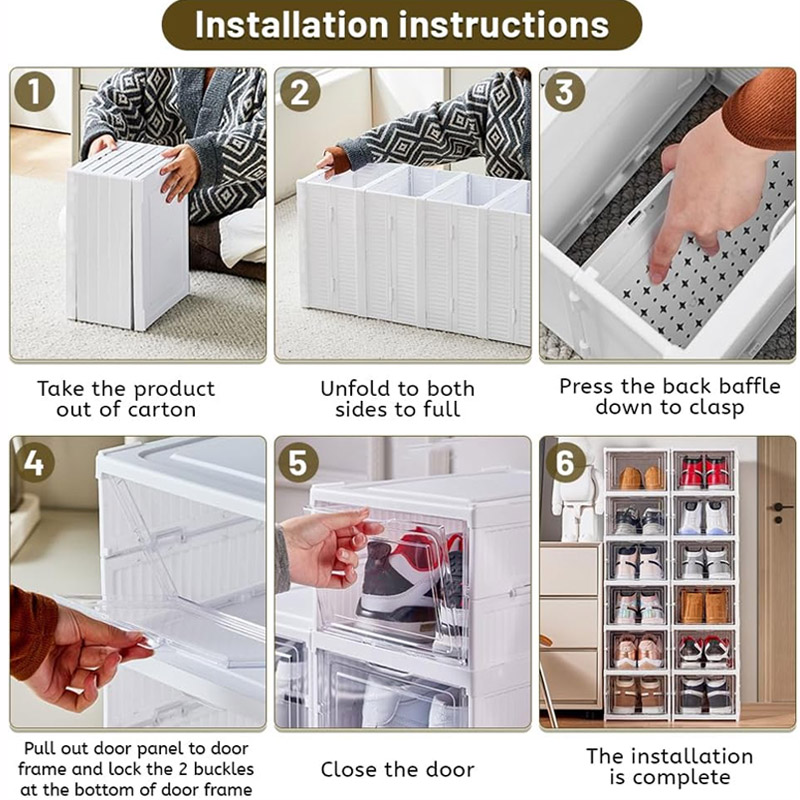 Installation instructions

1

Take the product out of carton

2

Unfold to both sides to full

3

Press the back baffle down to clasp

4

Pull out door panel to door frame and lock the 2 buckles at the bottom of door frame

5

Close the door

6

The installation is complete