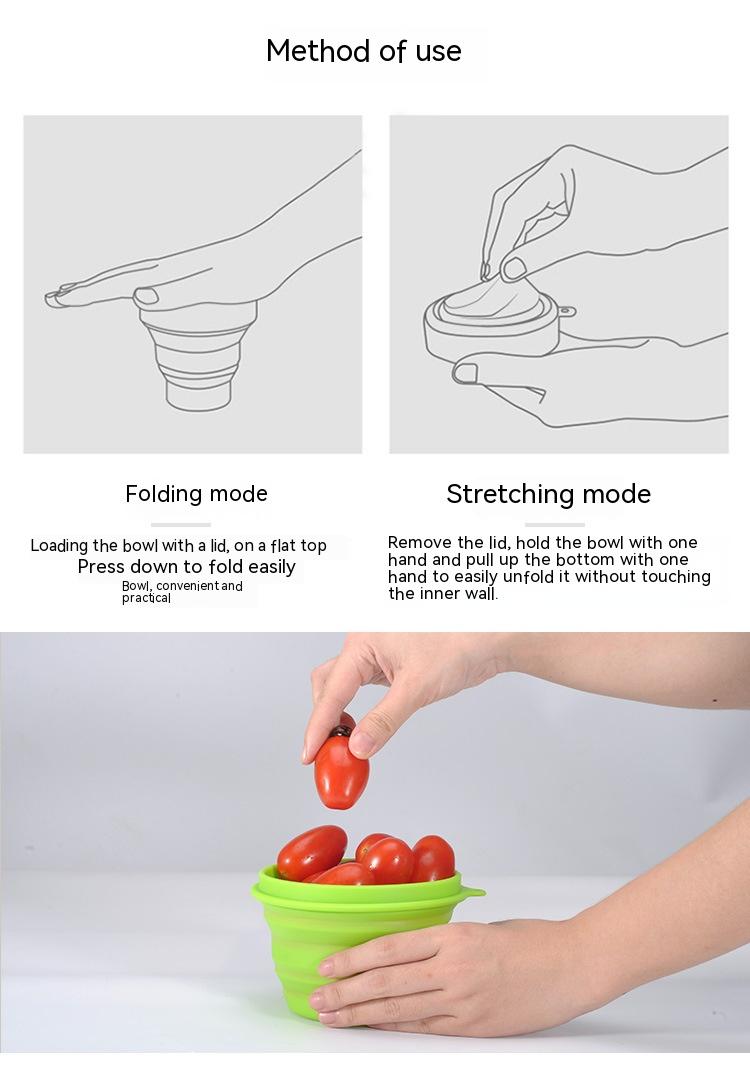 Method of use

Folding mode

Loading the bowl with a lid, on a flat top
Press down to fold easily
Bowl, convenient and practical

Stretching mode

Remove the lid, hold the bowl with one hand and pull up the bottom with one hand to easily unfold it without touching the inner wall.