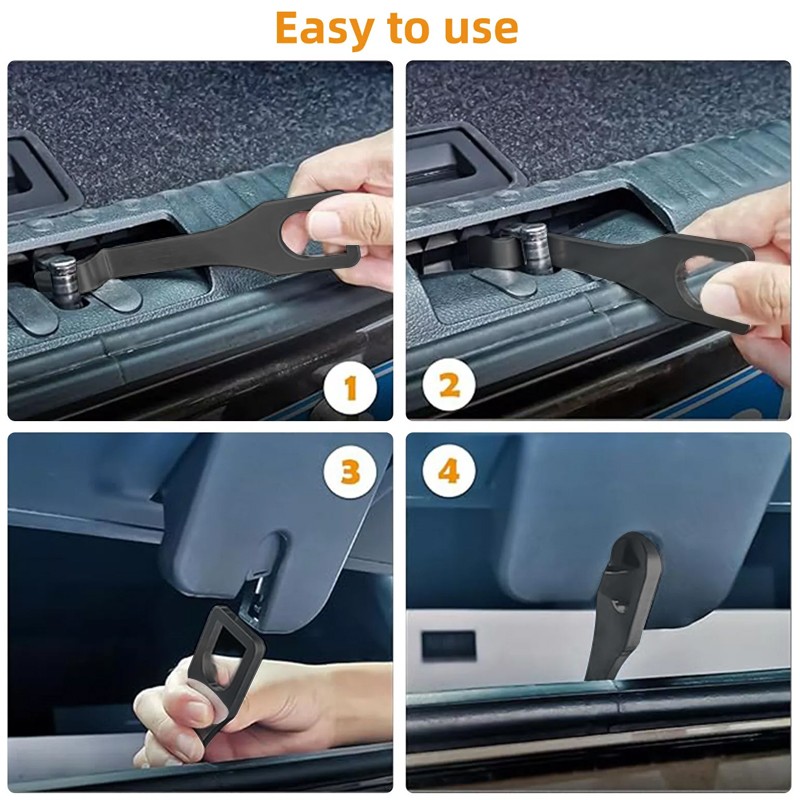 Easy to use

1

2

3

4