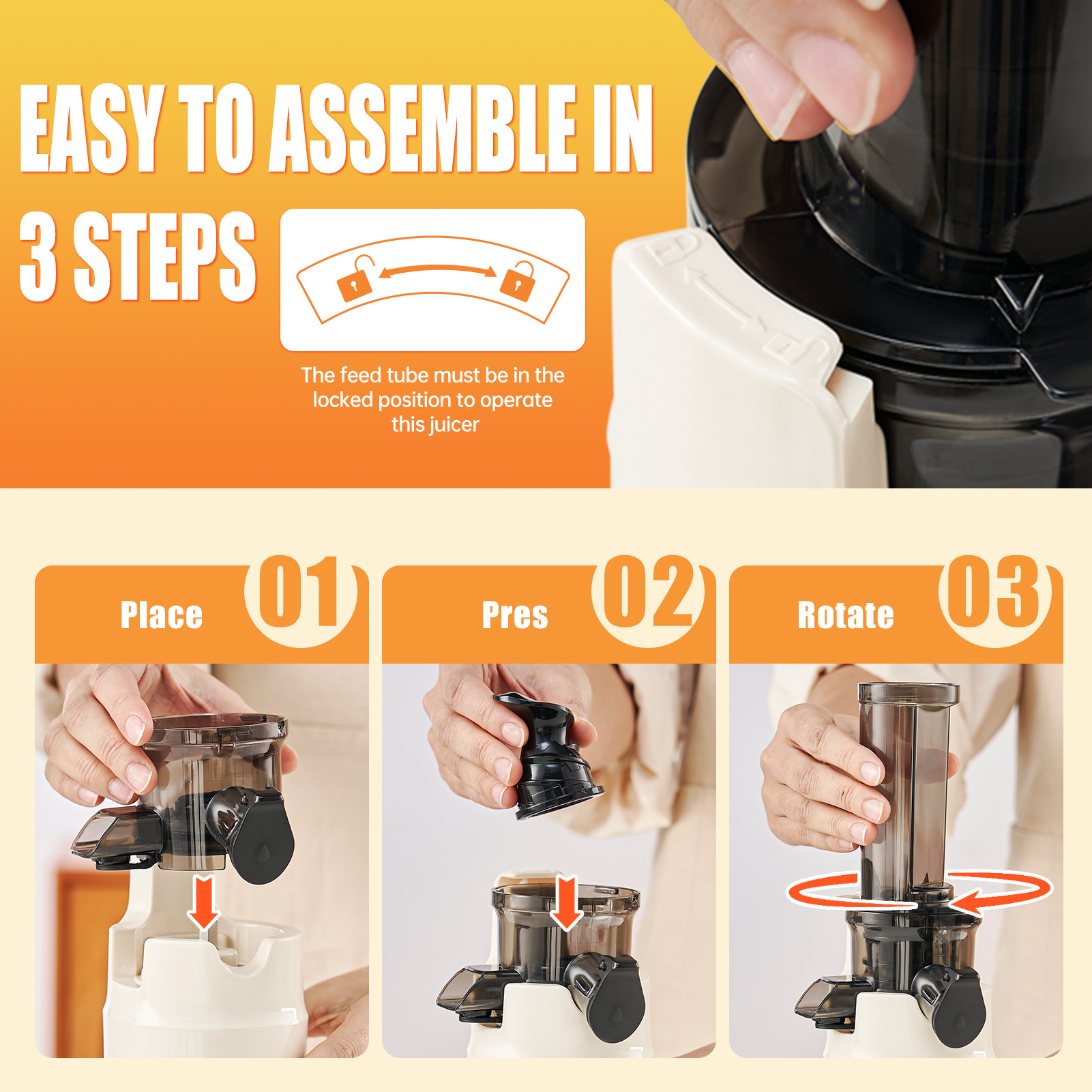 EASY TO ASSEMBLE IN 3 STEPS

The feed tube must be in the locked position to operate this juicer

Place 01

Pres 02

Rotate 03