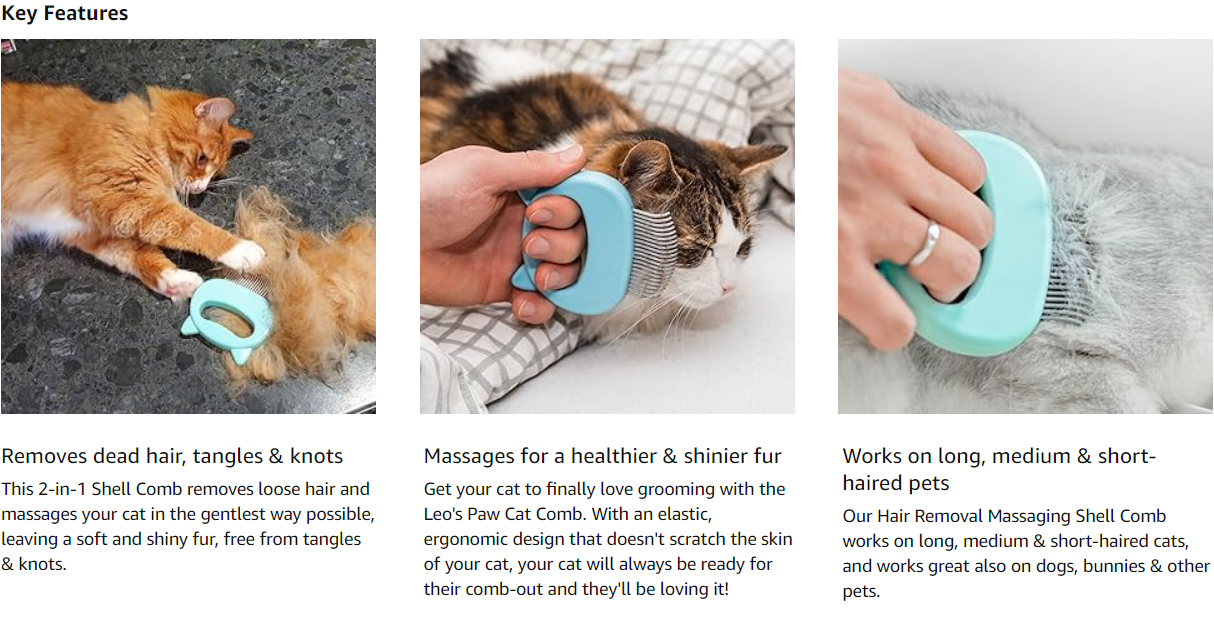 Key Features

Removes dead hair, tangles & knots

This 2-in-1 Shell Comb removes loose hair and massages your cat in the gentlest way possible, leaving a soft and shiny fur, free from tangles & knots.

Massages for a healthier & shinier fur

Get your cat to finally love grooming with the Leo's Paw Cat Comb. With an elastic, ergonomic design that doesn't scratch the skin of your cat, your cat will always be ready for their comb-out and they'll be loving it!

Works on long, medium & short-haired pets

Our Hair Removal Massaging Shell Comb works on long, medium & short-haired cats, and works great also on dogs, bunnies & other pets.