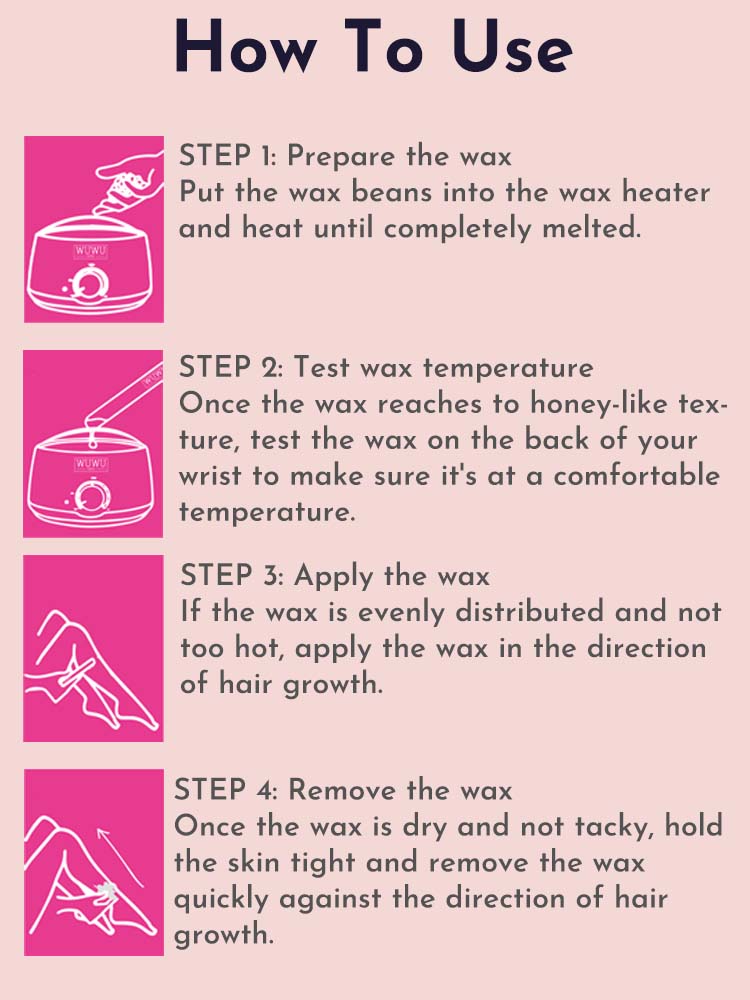 How To Use

WUWU

STEP 1: Prepare the wax
Put the wax beans into the wax heater and heat until completely melted.

WUWU

STEP 2: Test wax temperature
Once the wax reaches to honey-like texture, test the wax on the back of your wrist to make sure it's at a comfortable temperature.

STEP 3: Apply the wax
If the wax is evenly distributed and not too hot, apply the wax in the direction of hair growth.

STEP 4: Remove the wax
Once the wax is dry and not tacky, hold the skin tight and remove the wax quickly against the direction of hair growth.