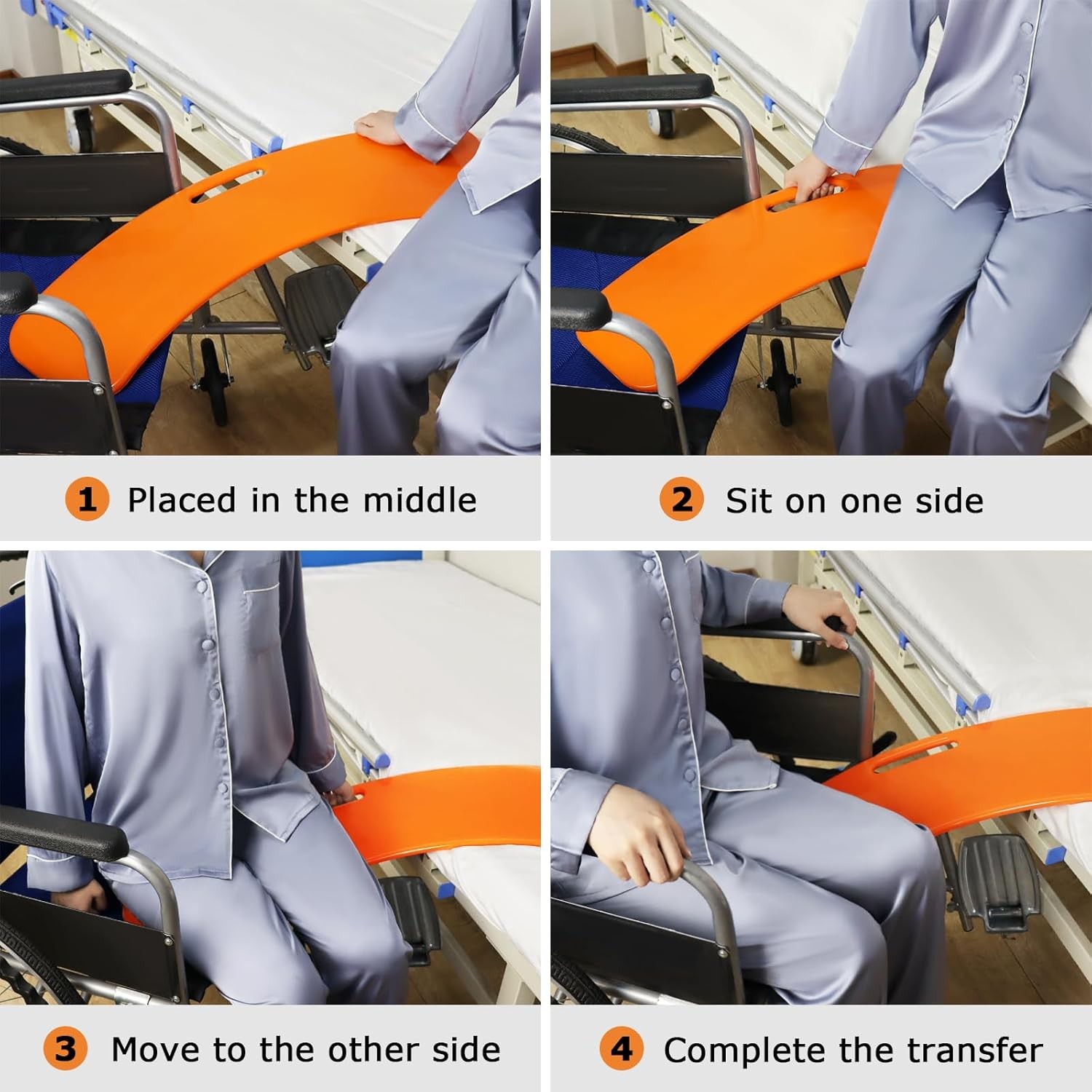 1 Placed in the middle

2 Sit on one side

3 Move to the other side

4 Complete the transfer