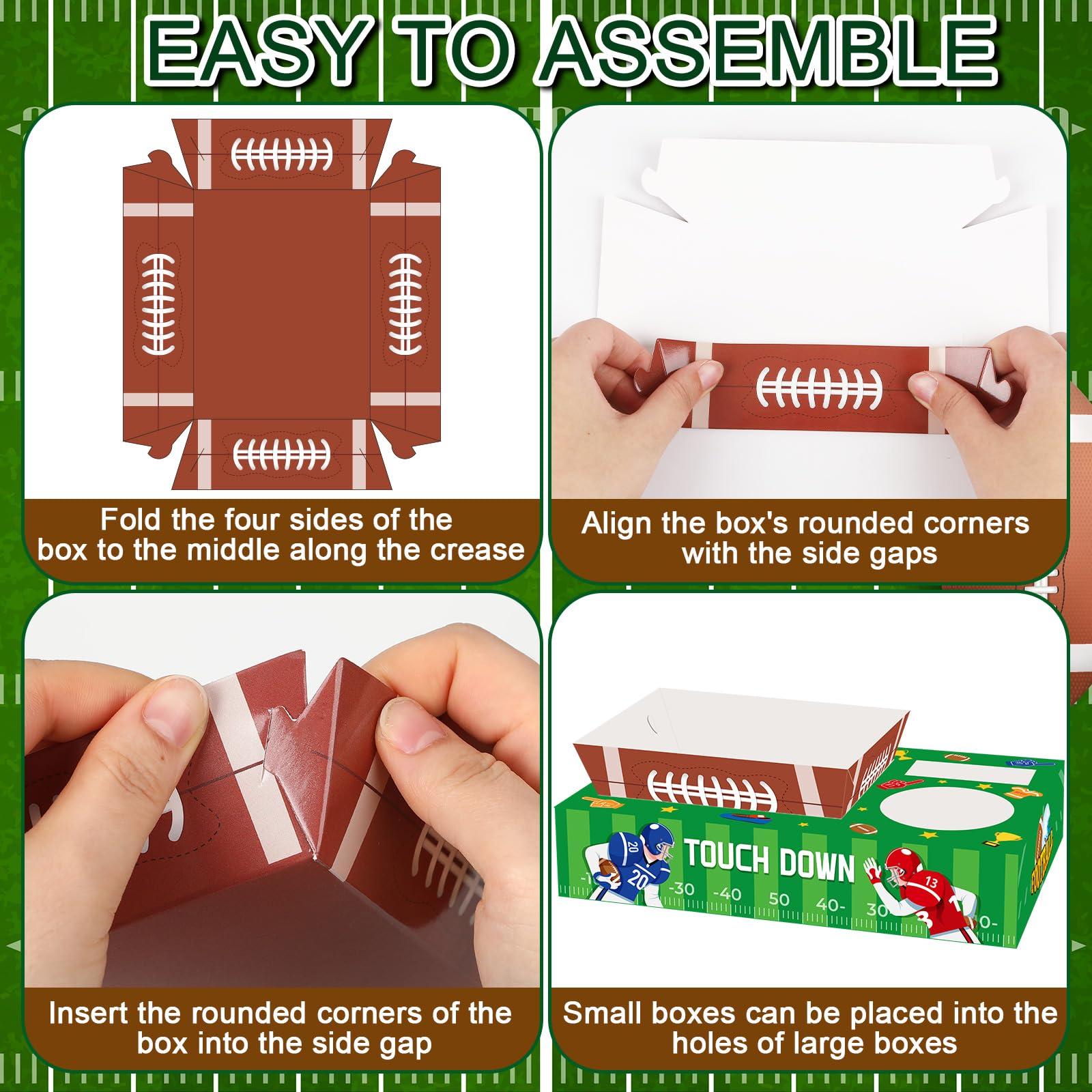 EASY TO ASSEMBLE

Fold the four sides of the box to the middle along the crease

Align the box's rounded corners with the side gaps

Insert the rounded corners of the box into the side gap

TOUCH DOWN

20

20

13

-30 -40 50 40- 30

Small boxes can be placed into the holes of large boxes