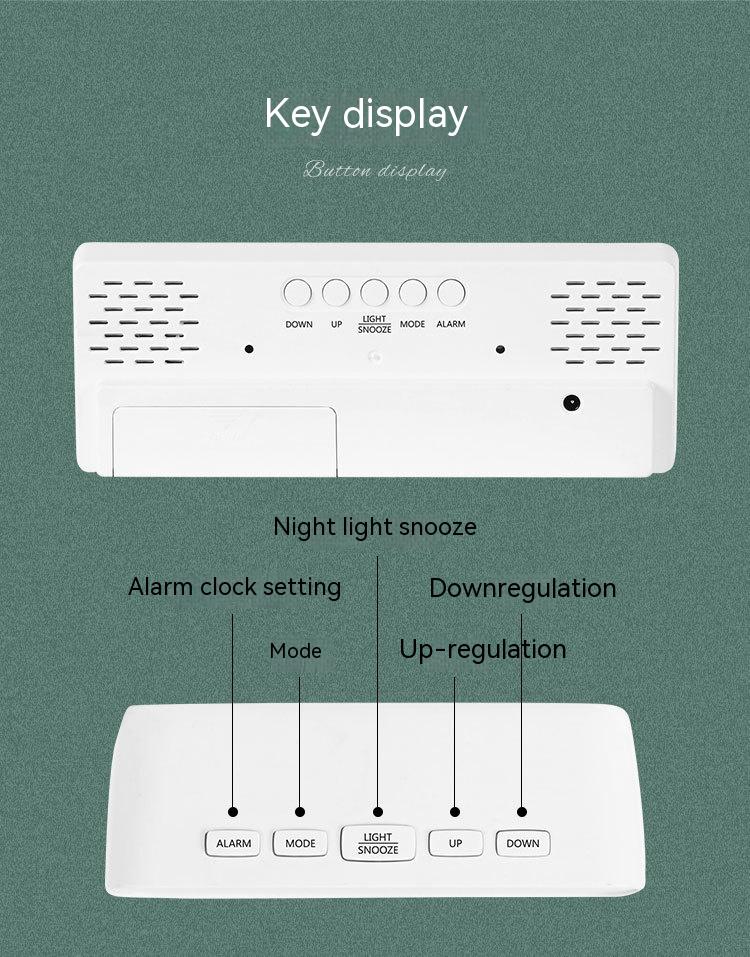 Key display

Button display

DOWN UP LIGHT SNOOZE MODE ALARM

Night light snooze

Alarm clock setting

Downregulation

Mode

Up-regulation

ALARM MODE LIGHT SNOOZE UP DOWN