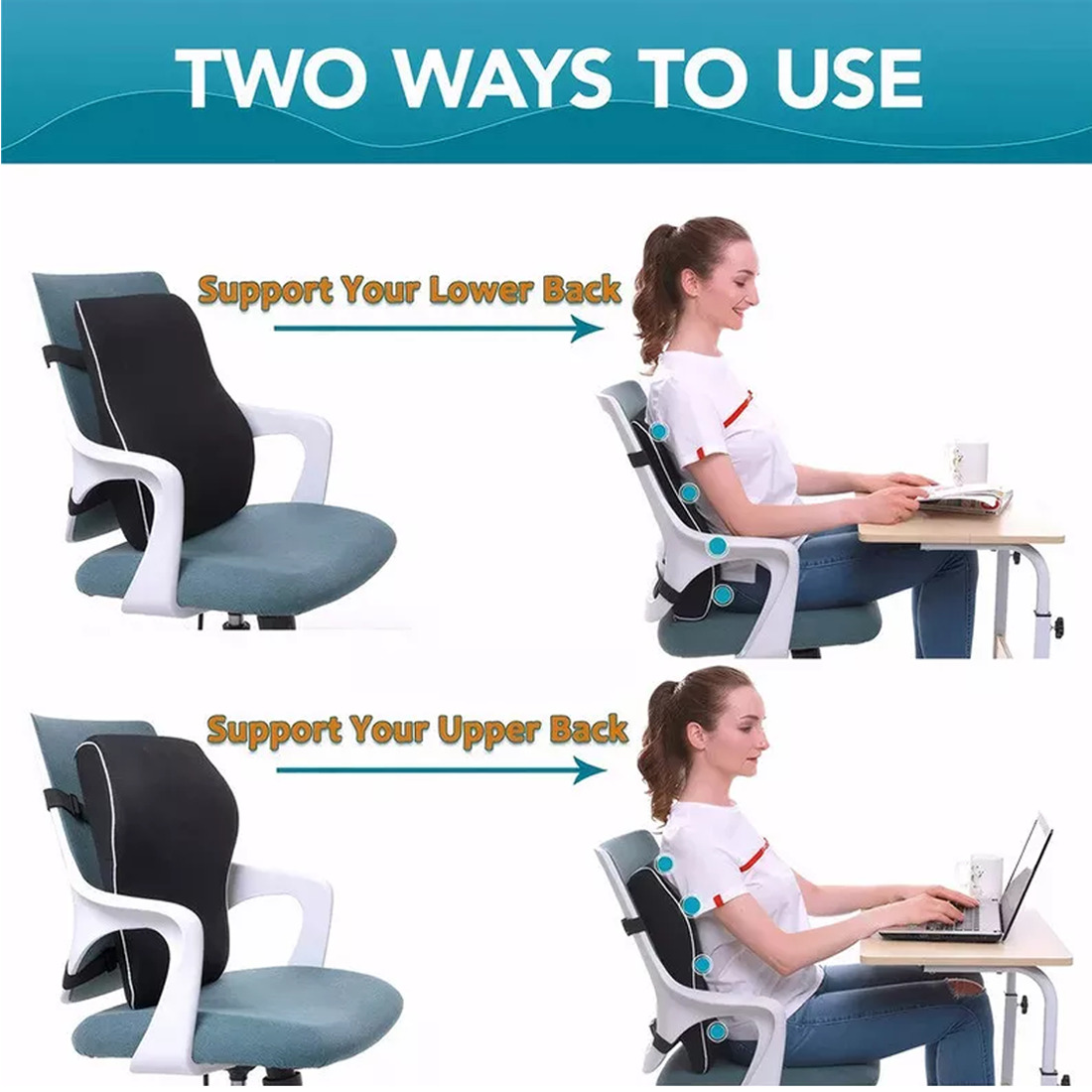 TWO WAYS TO USE

Support Your Lower Back

Support Your Upper Back