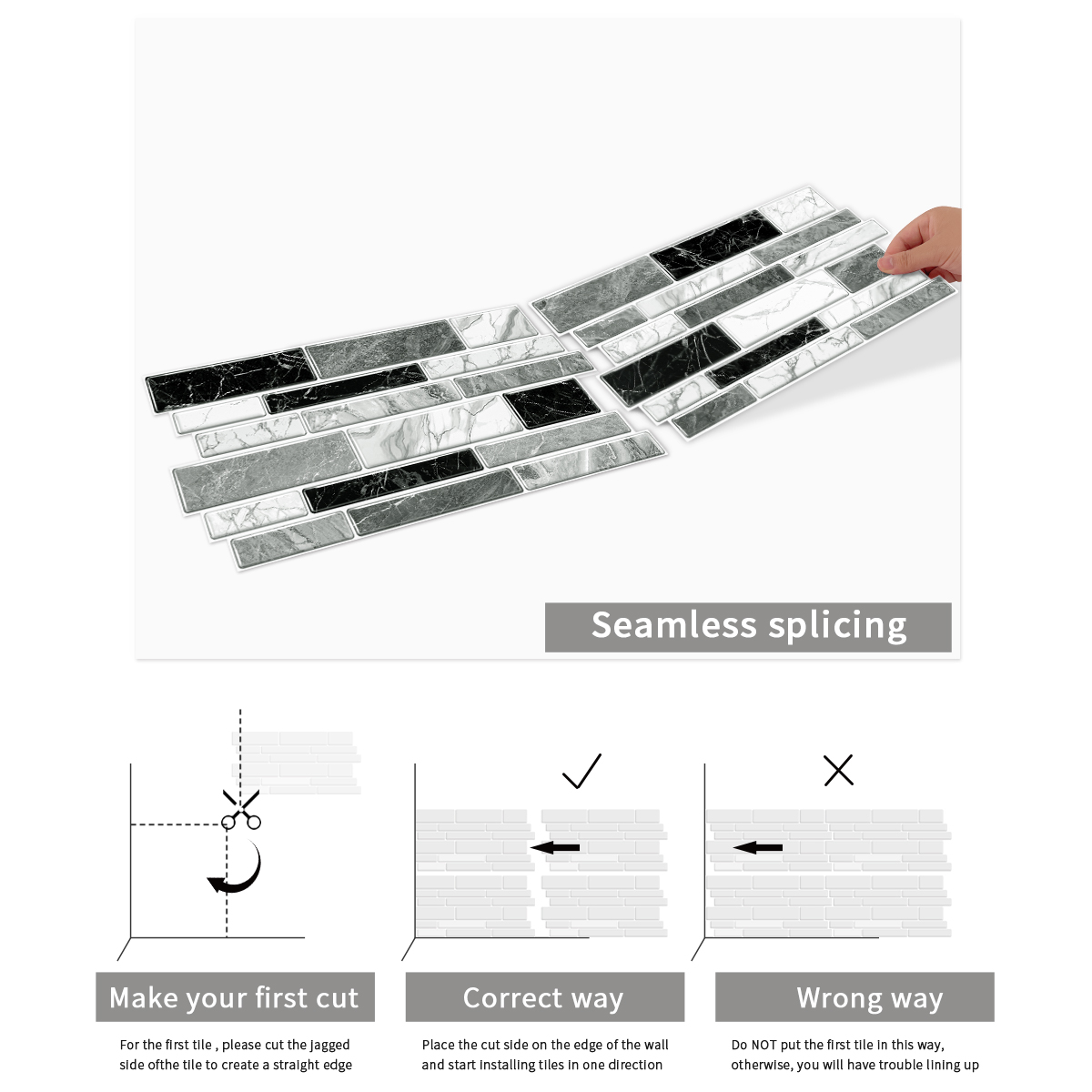 Seamless splicing

Make your first cut

For the first tile , please cut the jagged side ofthe tile to create a straight edge

Correct way

Place the cut side on the edge of the wall and start installing tiles in one direction

Wrong way

Do NOT put the first tile in this way, otherwise, you will have trouble lining up