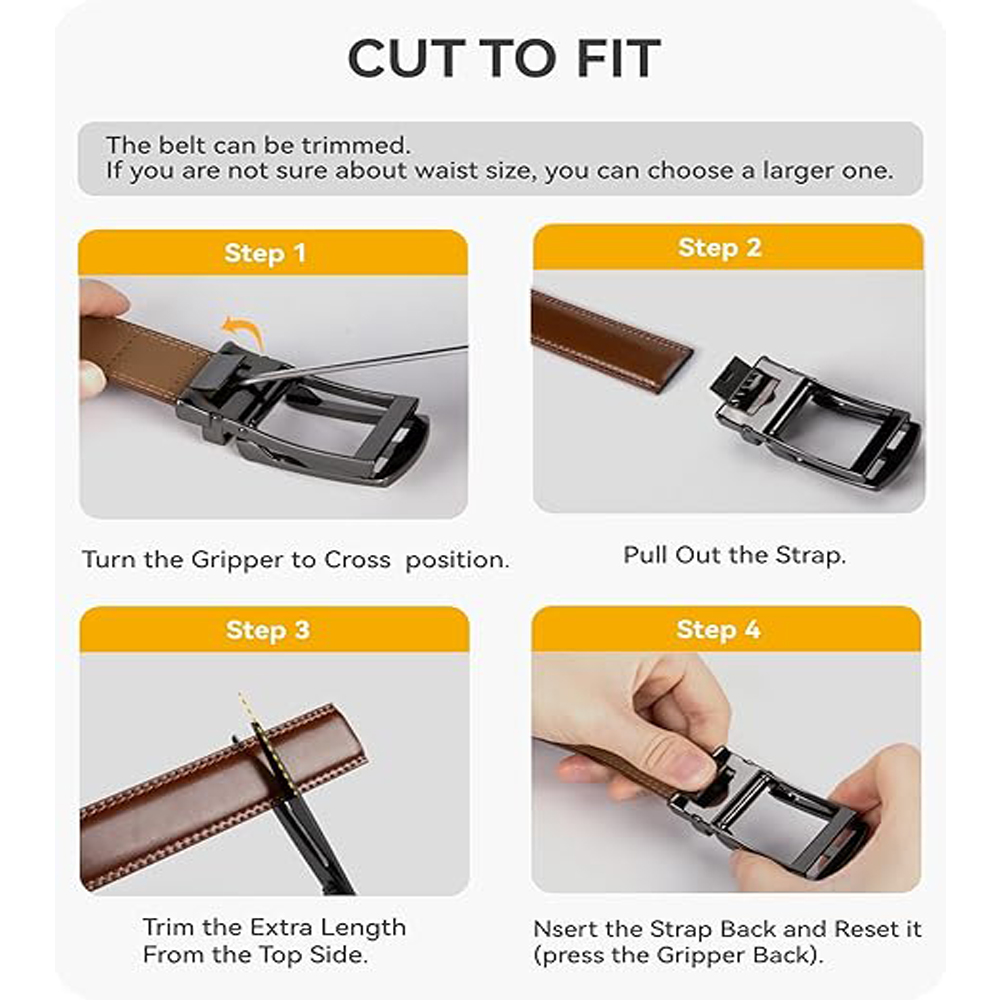 CUT TO FIT

The belt can be trimmed.
If you are not sure about waist size, you can choose a larger one.

Step 1

Turn the Gripper to Cross position.

Step 2

Pull Out the Strap.

Step 3

Trim the Extra Length From the Top Side.

Step 4

Nsert the Strap Back and Reset it (press the Gripper Back).