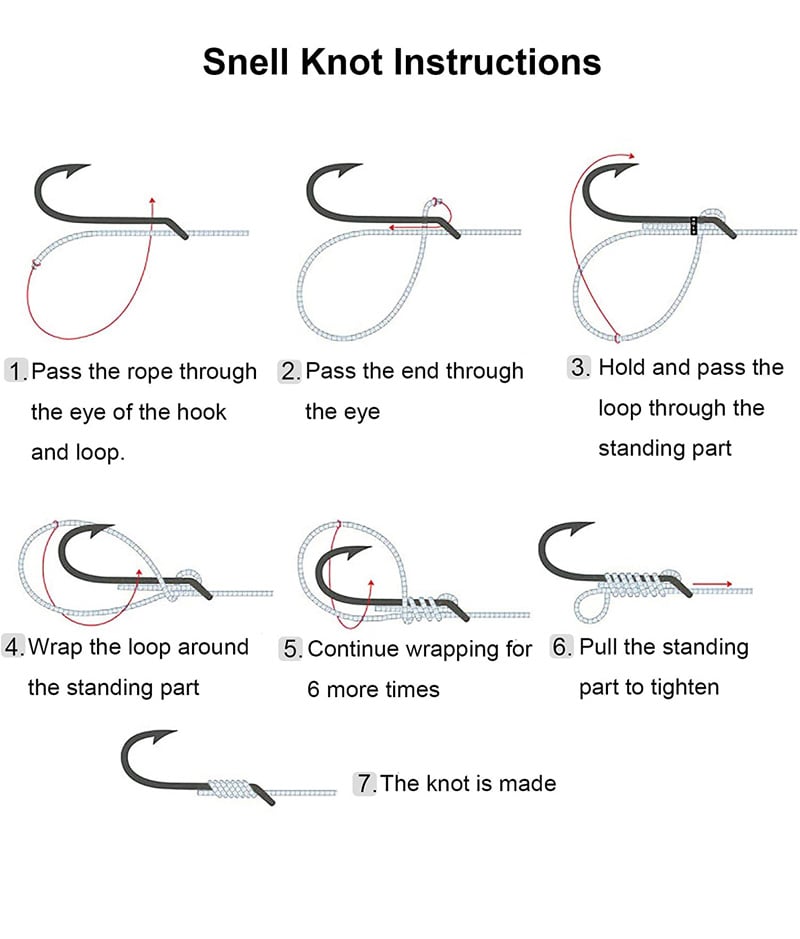 Snell Knot Instructions

1. Pass the rope through the eye of the hook and loop.

2. Pass the end through the eye

3. Hold and pass the loop through the standing part

4. Wrap the loop around the standing part

5. Continue wrapping for 6 more times

6. Pull the standing part to tighten

7. The knot is made