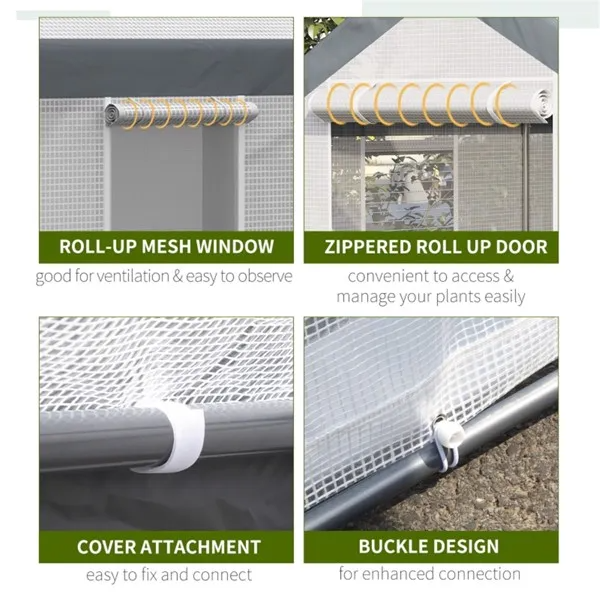 ROLL-UP MESH WINDOW
good for ventilation & easy to observe

ZIPPERED ROLL UP DOOR
convenient to access & manage your plants easily

COVER ATTACHMENT
easy to fix and connect

BUCKLE DESIGN
for enhanced connection