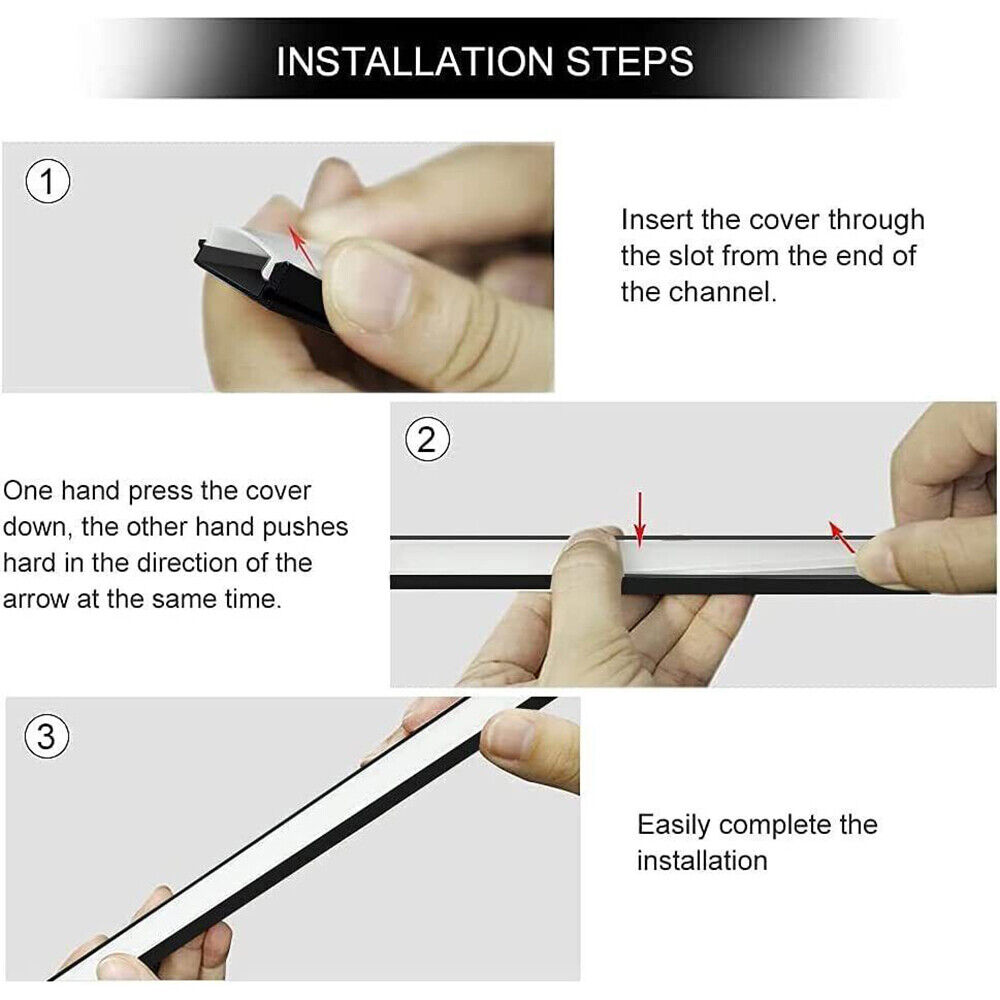 INSTALLATION STEPS

1

Insert the cover through the slot from the end of the channel.

2

One hand press the cover down, the other hand pushes hard in the direction of the arrow at the same time.

3

Easily complete the installation