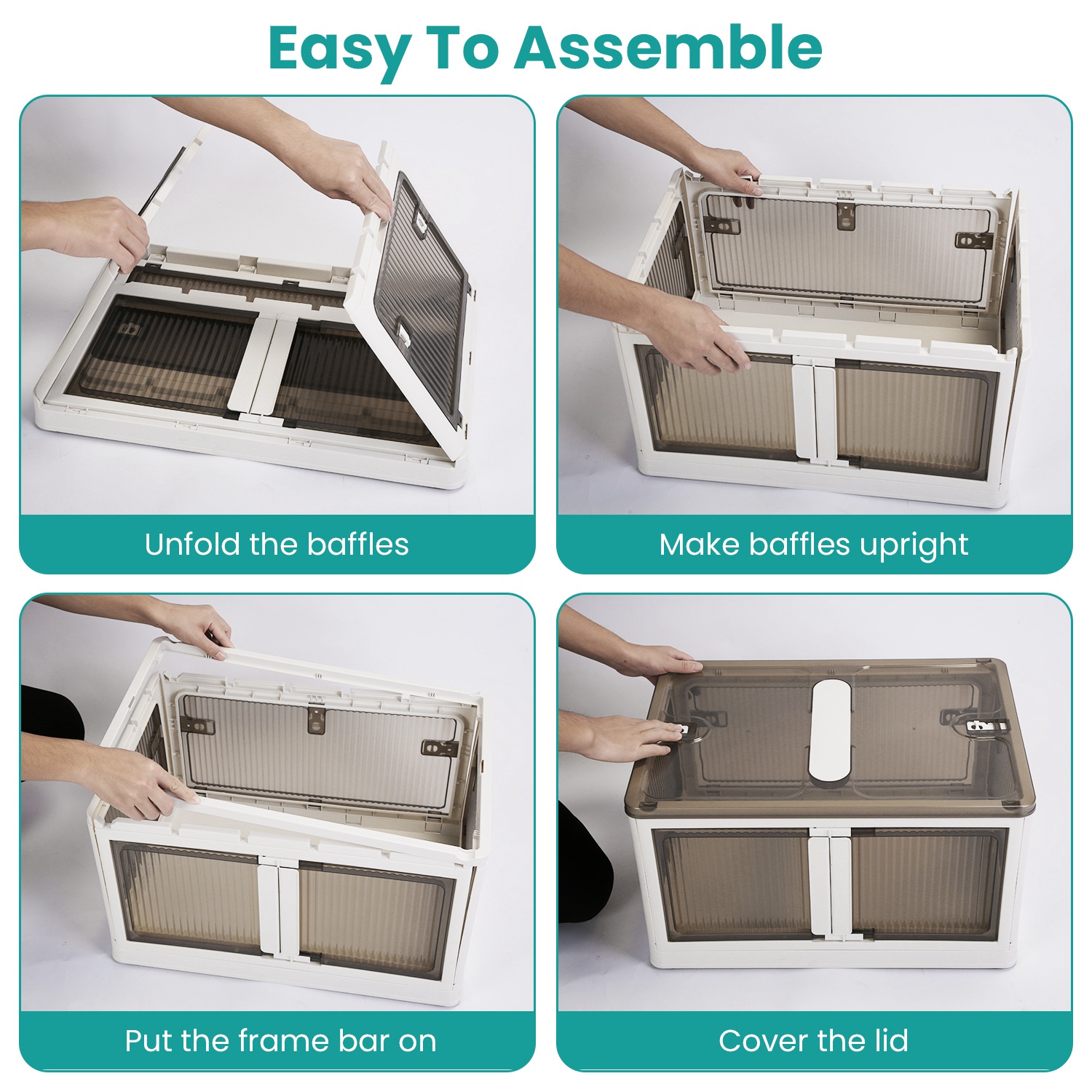 Easy To Assemble

Unfold the baffles

Make baffles upright

Put the frame bar on

Cover the lid