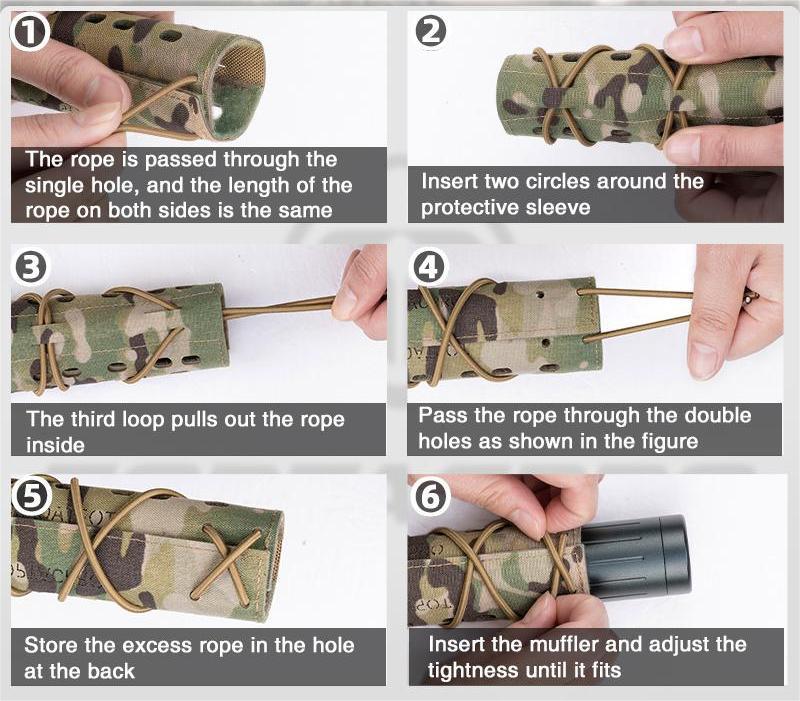 ①
The rope is passed through the single hole, and the length of the rope on both sides is the same

②
Insert two circles around the protective sleeve

③
The third loop pulls out the rope inside

④
Pass the rope through the double holes as shown in the figure

⑤
Store the excess rope in the hole at the back

⑥
Insert the muffler and adjust the tightness until it fits