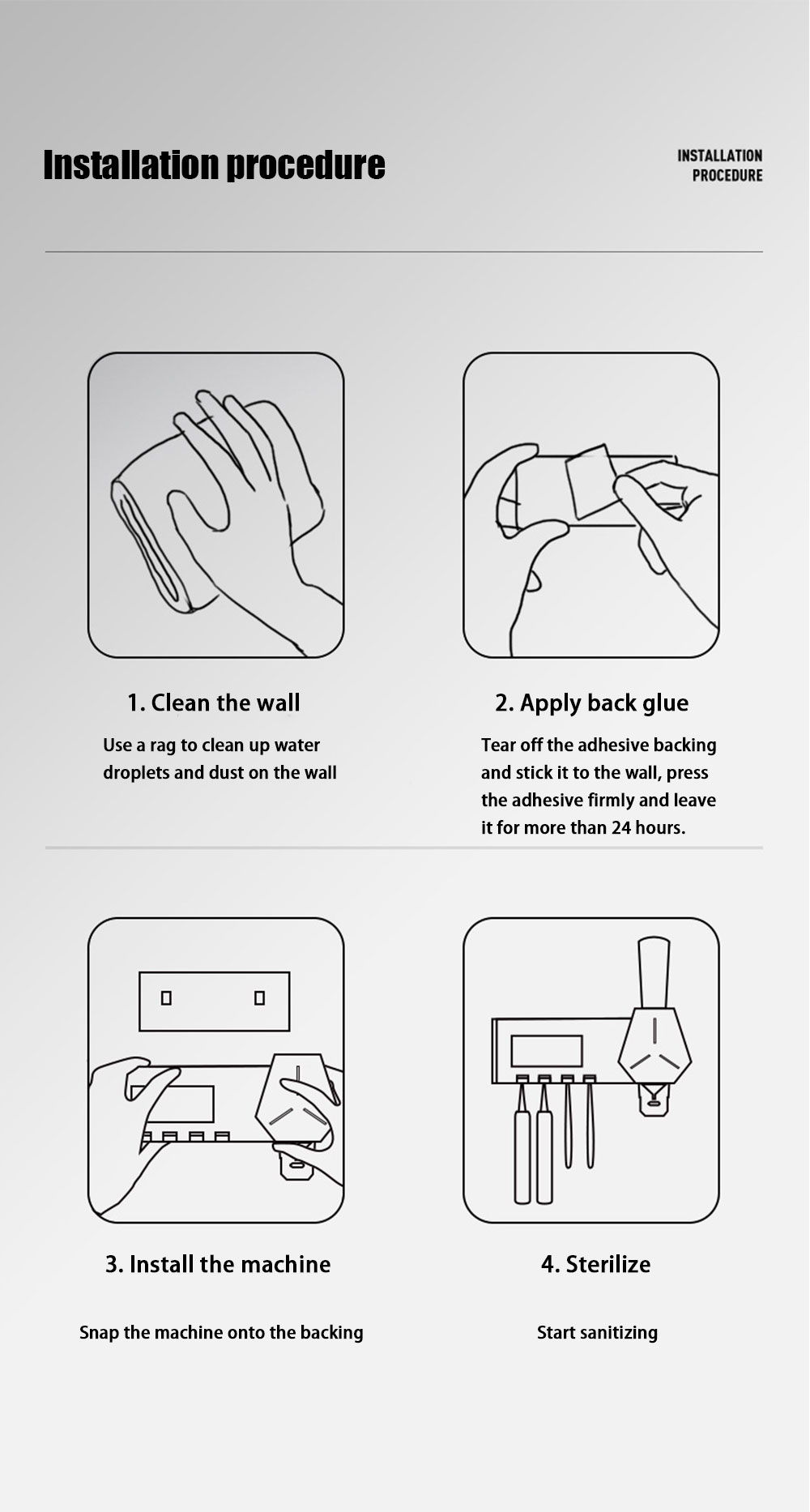 Installation procedure

INSTALLATION PROCEDURE

1. Clean the wall

Use a rag to clean up water droplets and dust on the wall

2. Apply back glue

Tear off the adhesive backing and stick it to the wall, press the adhesive firmly and leave it for more than 24 hours.

3. Install the machine

Snap the machine onto the backing

4. Sterilize

Start sanitizing