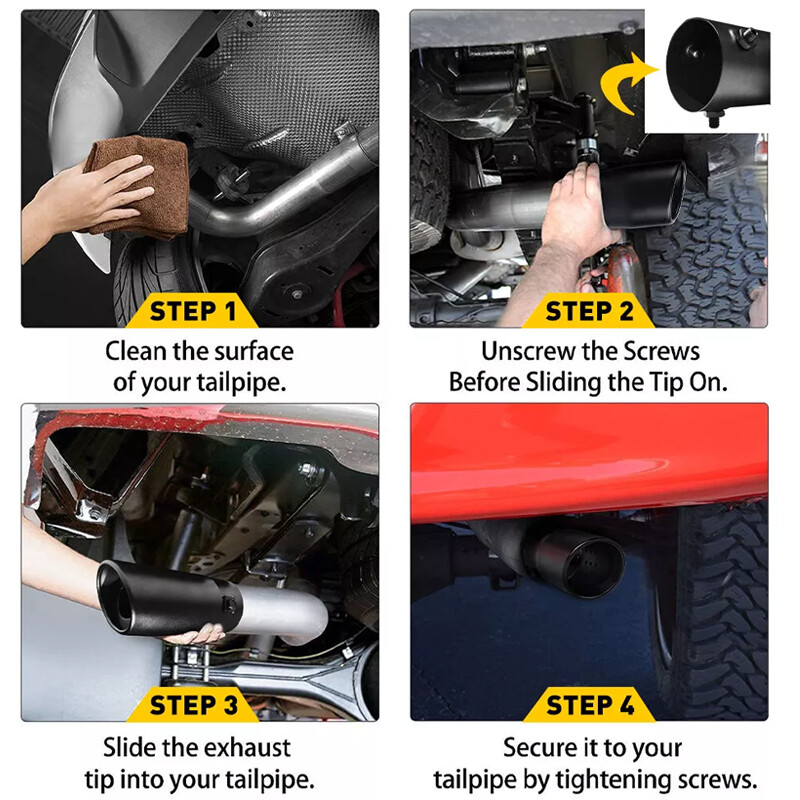 STEP 1
Clean the surface of your tailpipe.

STEP 2
Unscrew the Screws Before Sliding the Tip On.

STEP 3
Slide the exhaust tip into your tailpipe.

STEP 4
Secure it to your tailpipe by tightening screws.