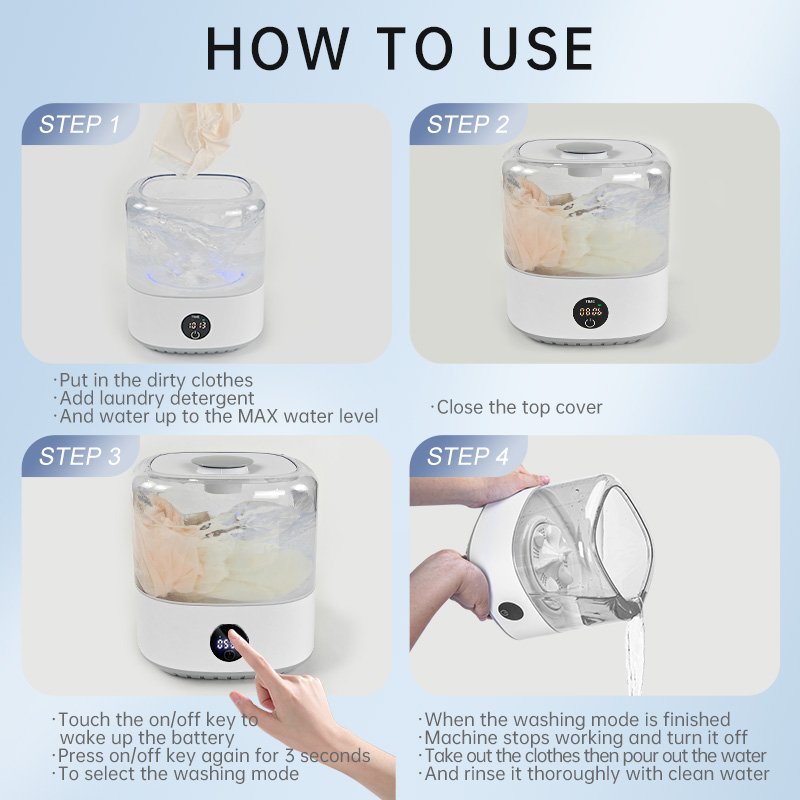 HOW TO USE

STEP 1

·Put in the dirty clothes
·Add laundry detergent
·And water up to the MAX water level

STEP 2

·Close the top cover

STEP 3

·Touch the on/off key to wake up the battery
·Press on/off key again for 3 seconds
·To select the washing mode

STEP 4

·When the washing mode is finished
·Machine stops working and turn it off
·Take out the clothes then pour out the water
·And rinse it thoroughly with clean water