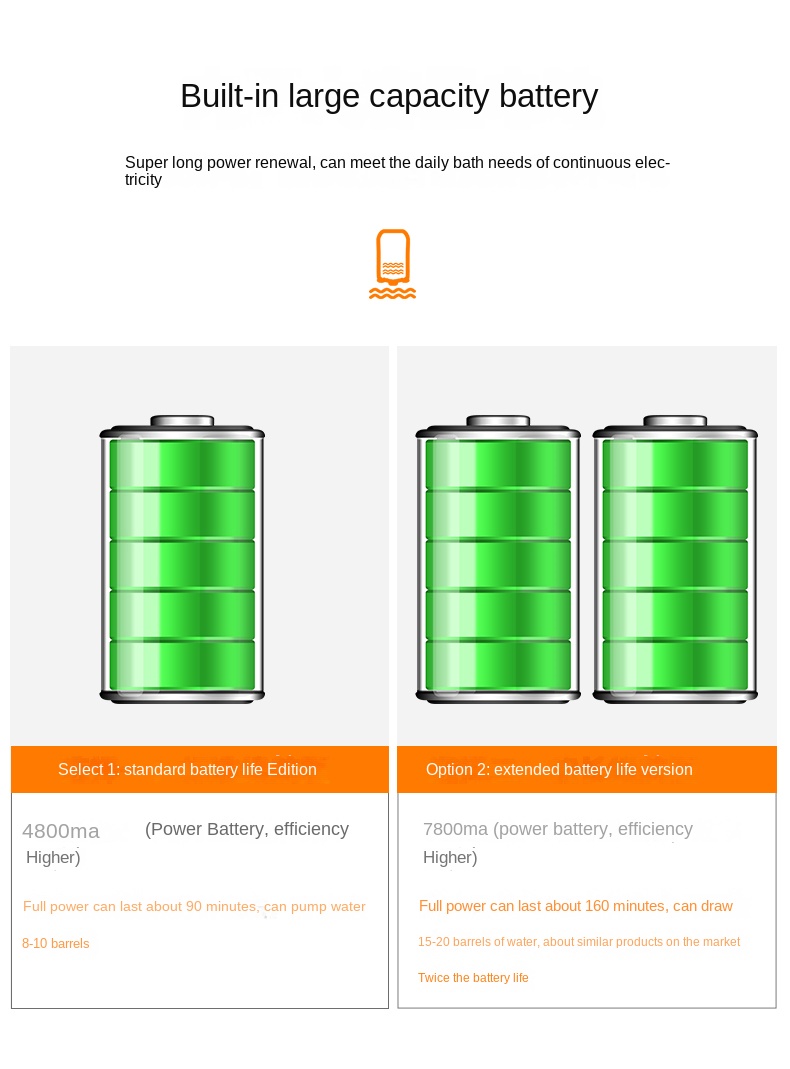 Built-in large capacity battery

Super long power renewal, can meet the daily bath needs of continuous electricity

Select 1: standard battery life Edition

4800ma (Power Battery, efficiency Higher)

Full power can last about 90 minutes, can pump water 8-10 barrels

Option 2: extended battery life version

7800ma (power battery, efficiency Higher)

Full power can last about 160 minutes, can draw 15-20 barrels of water, about similar products on the market Twice the battery life