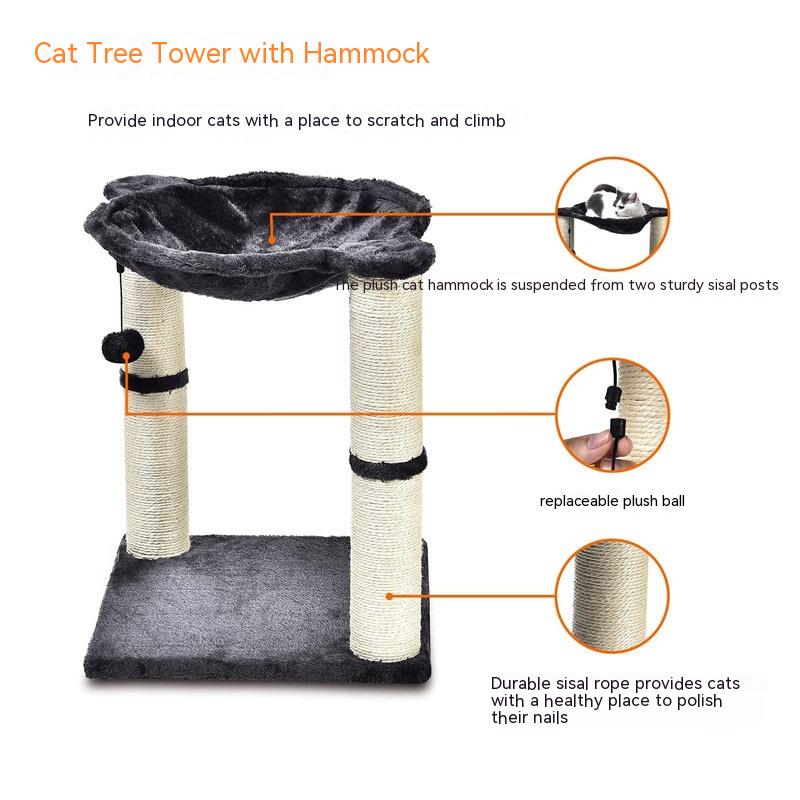 Cat Tree Tower with Hammock

Provide indoor cats with a place to scratch and climb

The plush cat hammock is suspended from two sturdy sisal posts

replaceable plush ball

Durable sisal rope provides cats with a healthy place to polish their nails