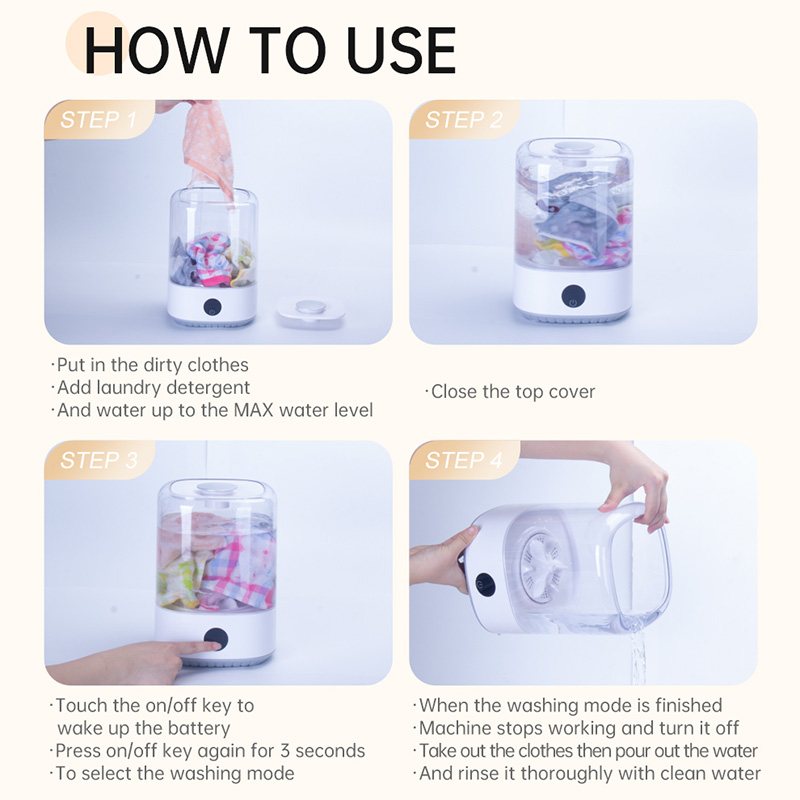 HOW TO USE

STEP 1

·Put in the dirty clothes
·Add laundry detergent
·And water up to the MAX water level

STEP 2

·Close the top cover

STEP 3

·Touch the on/off key to wake up the battery
·Press on/off key again for 3 seconds
·To select the washing mode

STEP 4

·When the washing mode is finished
·Machine stops working and turn it off
·Take out the clothes then pour out the water
·And rinse it thoroughly with clean water