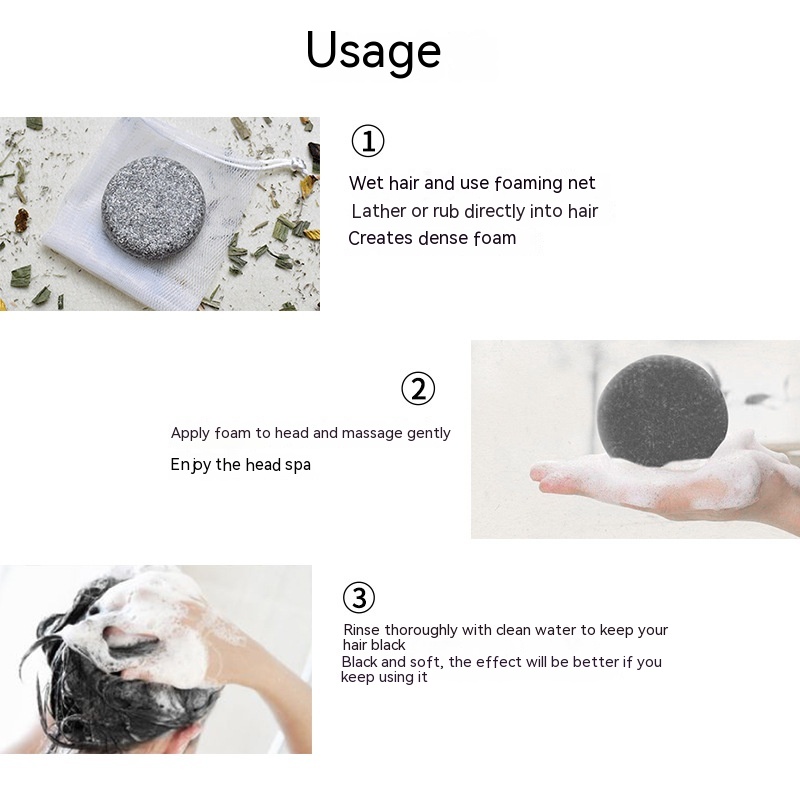 Usage

①

Wet hair and use foaming net
Lather or rub directly into hair
Creates dense foam

②

Apply foam to head and massage gently
Enjoy the head spa

③

Rinse thoroughly with clean water to keep your hair black
Black and soft, the effect will be better if you keep using it