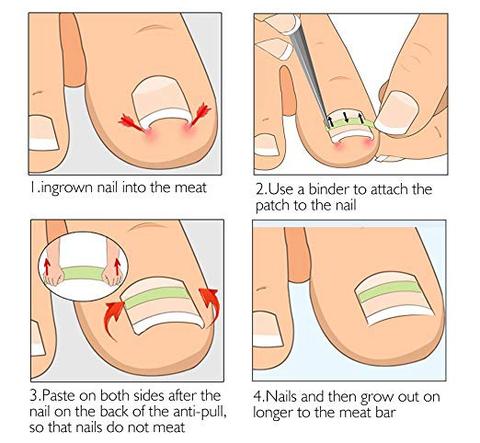 1.ingrown nail into the meat

2.Use a binder to attach the patch to the nail

3.Paste on both sides after the nail on the back of the anti-pull, so that nails do not meat

4.Nails and then grow out on longer to the meat bar