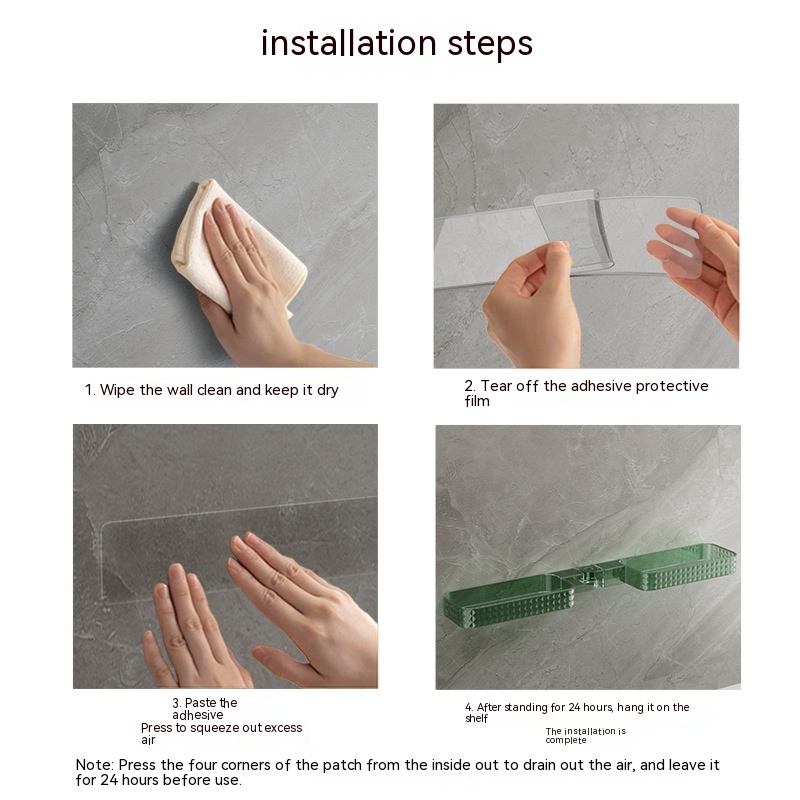 installation steps

1. Wipe the wall clean and keep it dry

2. Tear off the adhesive protective film

3. Paste the adhesive
Press to squeeze out excess air

4. After standing for 24 hours, hang it on the shelf
The installation is complete

Note: Press the four corners of the patch from the inside out to drain out the air, and leave it for 24 hours before use.