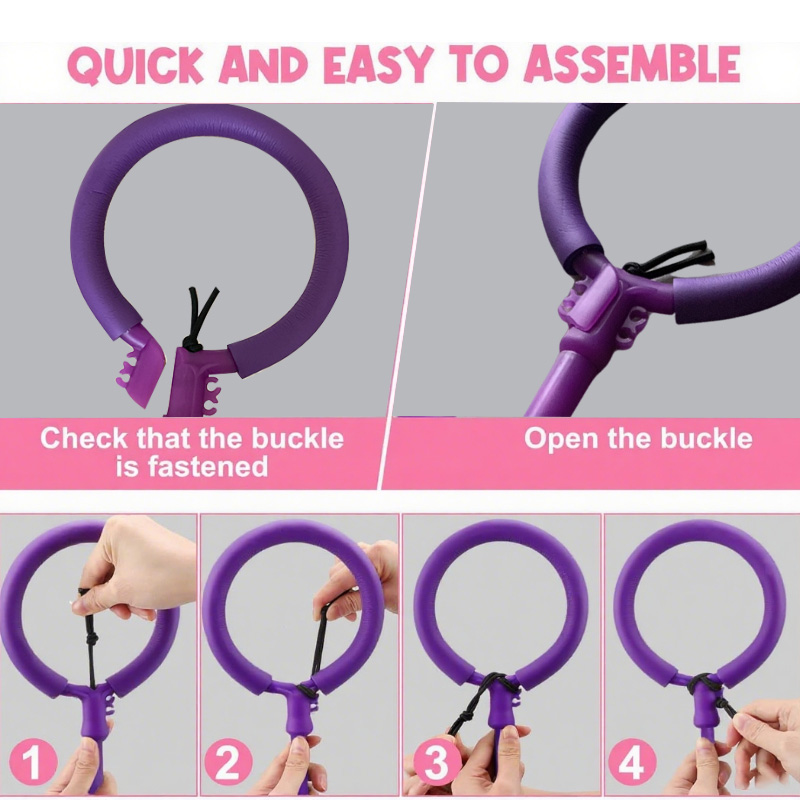 QUICK AND EASY TO ASSEMBLE

Check that the buckle is fastened

Open the buckle

1

2

3

4