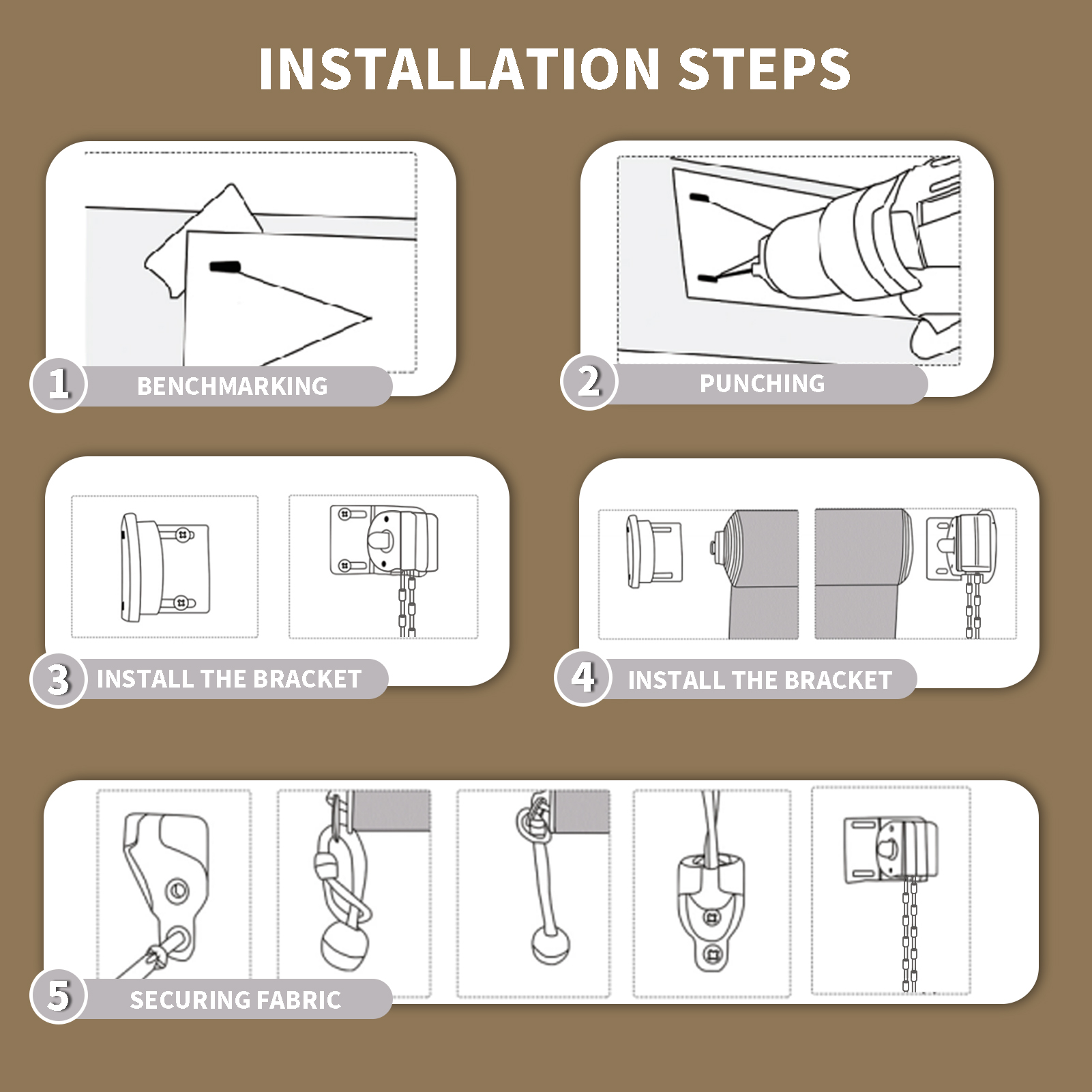 INSTALLATION STEPS

1 BENCHMARKING

2 PUNCHING

3 INSTALL THE BRACKET

4 INSTALL THE BRACKET

5 SECURING FABRIC