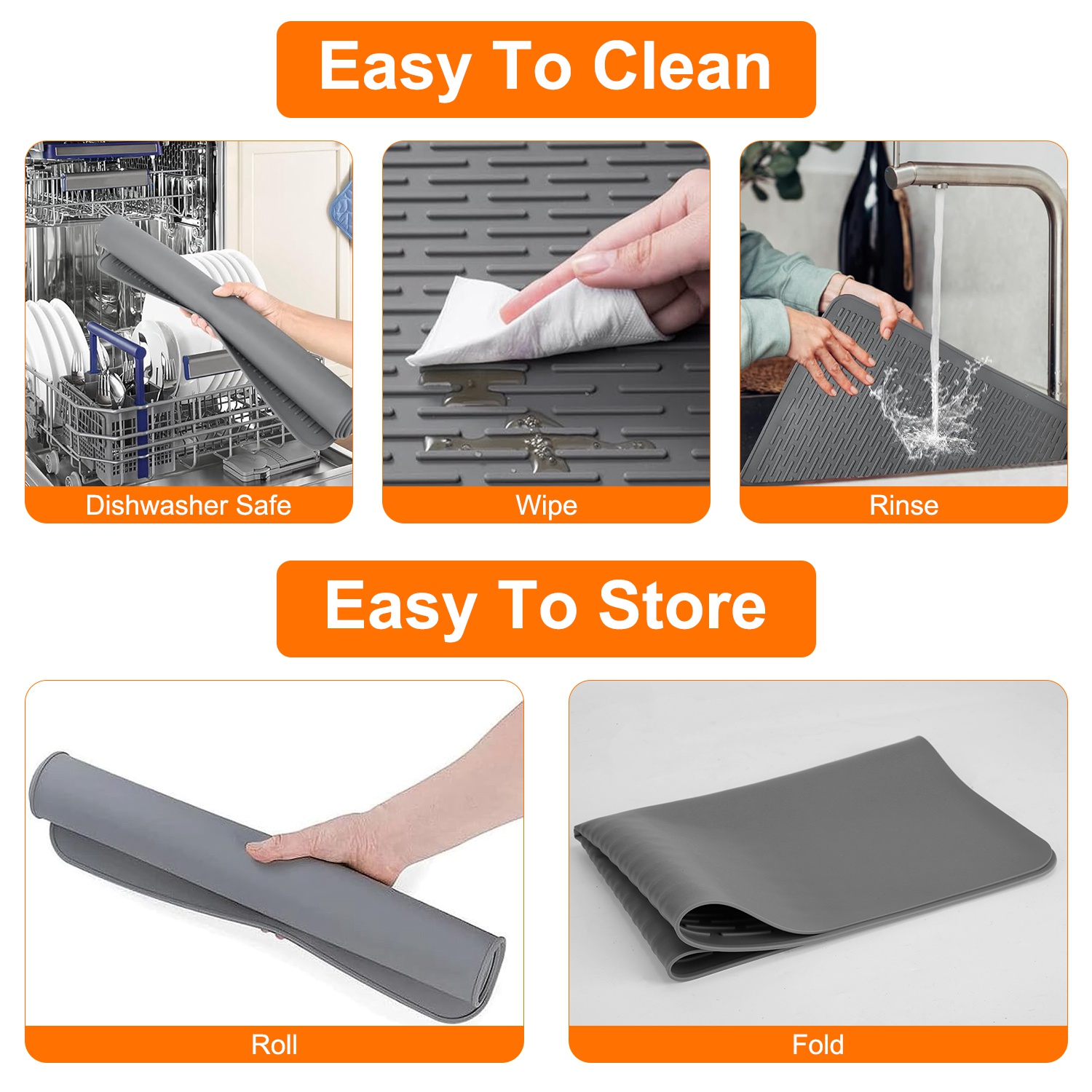 Easy To Clean

Dishwasher Safe

Wipe

Rinse

Easy To Store

Roll

Fold