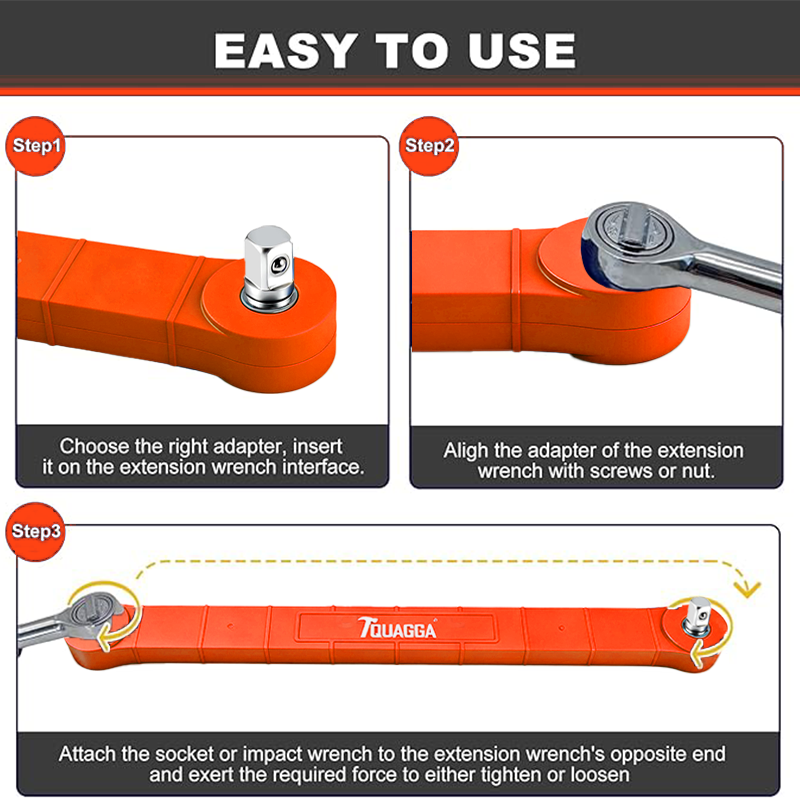 EASY TO USE

Step1

Choose the right adapter, insert it on the extension wrench interface.

Step2

Aligh the adapter of the extension wrench with screws or nut.

Step3

TQUAGGA

Attach the socket or impact wrench to the extension wrench's opposite end and exert the required force to either tighten or loosen