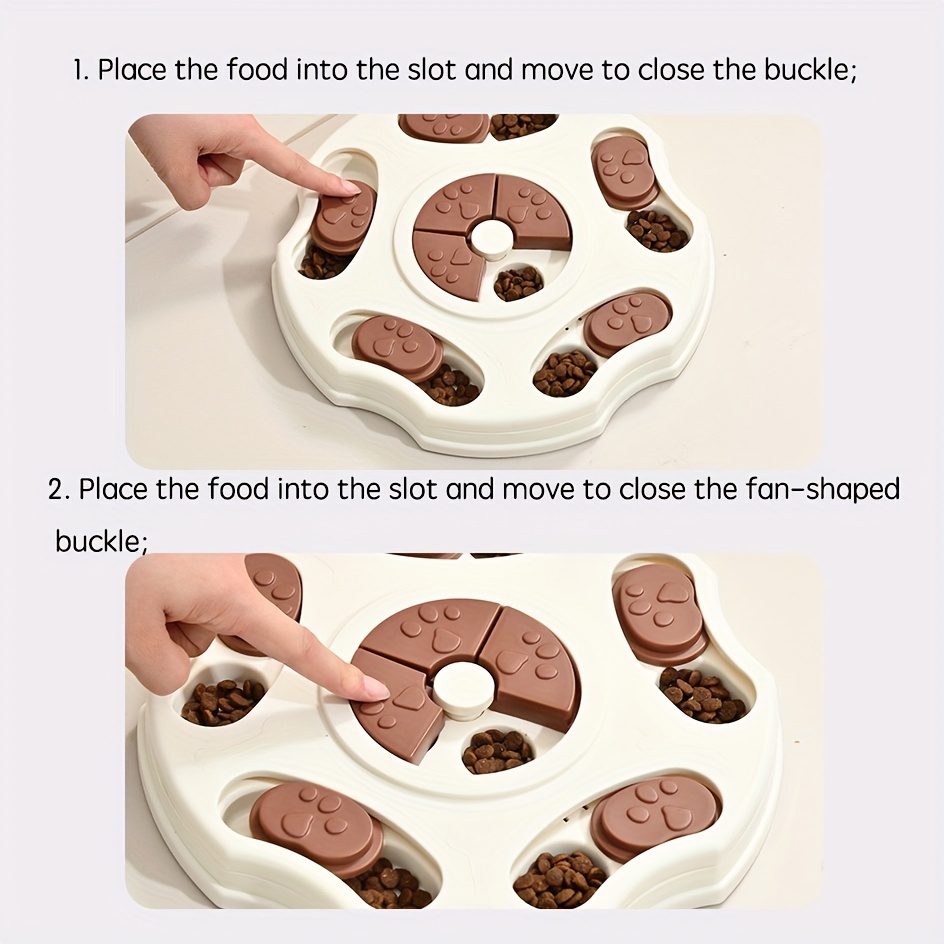 1. Place the food into the slot and move to close the buckle;

2. Place the food into the slot and move to close the fan-shaped buckle;