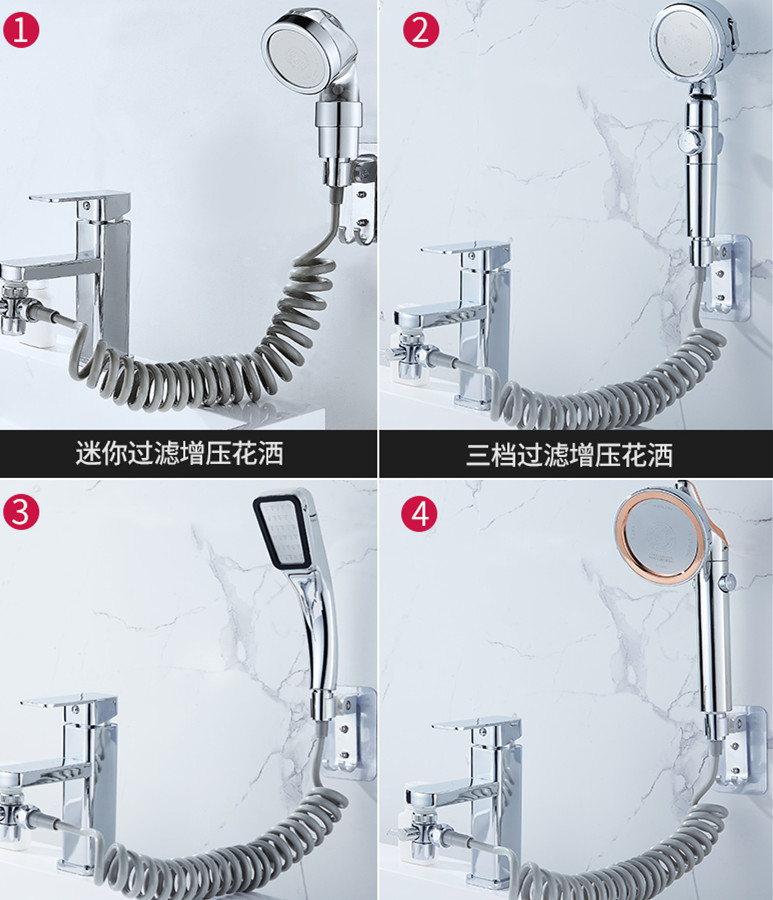 1

迷你过滤增压花洒

2

三档过滤增压花洒

3

4