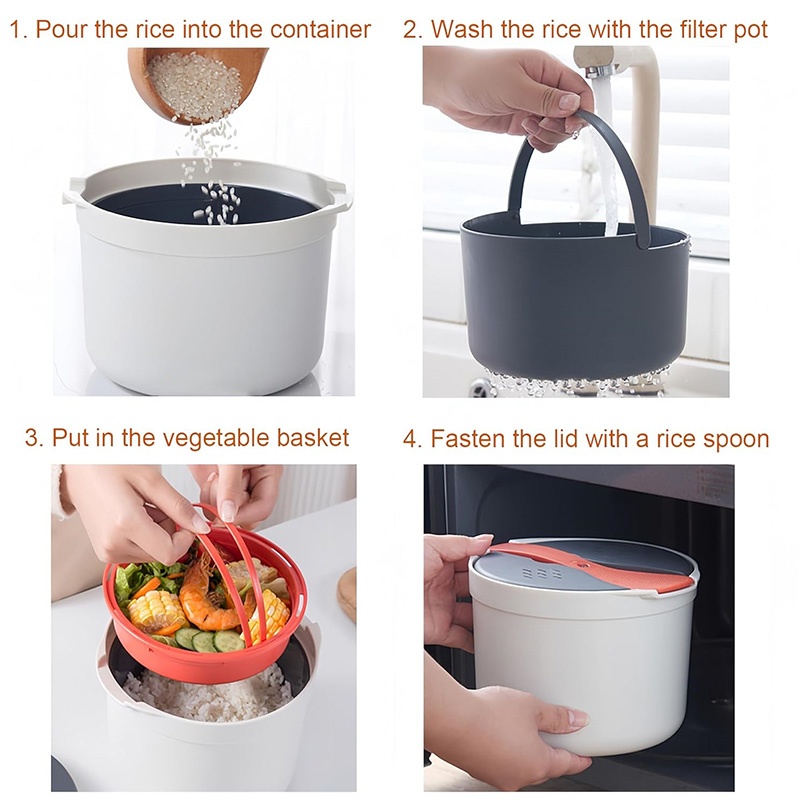 1. Pour the rice into the container

2. Wash the rice with the filter pot

3. Put in the vegetable basket

4. Fasten the lid with a rice spoon