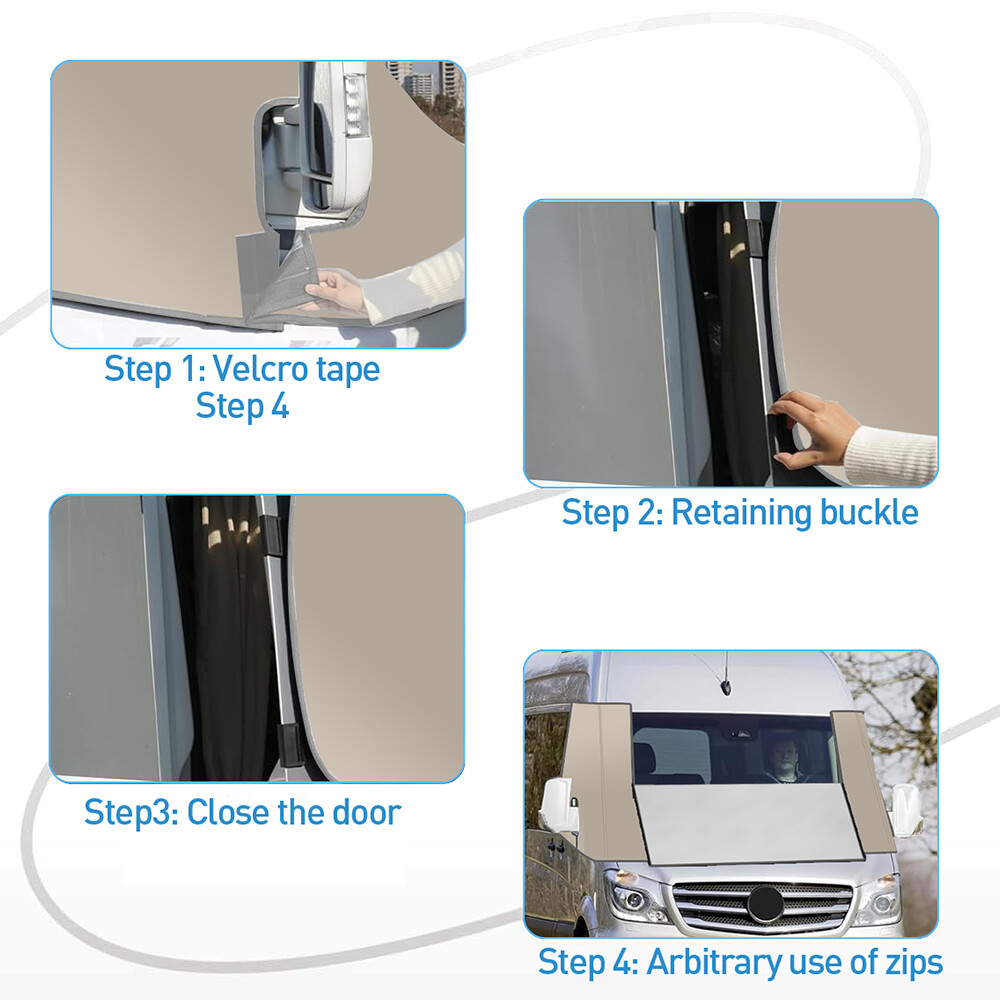 Step 1: Velcro tape
Step 4

Step 2: Retaining buckle

Step3: Close the door

Step 4: Arbitrary use of zips