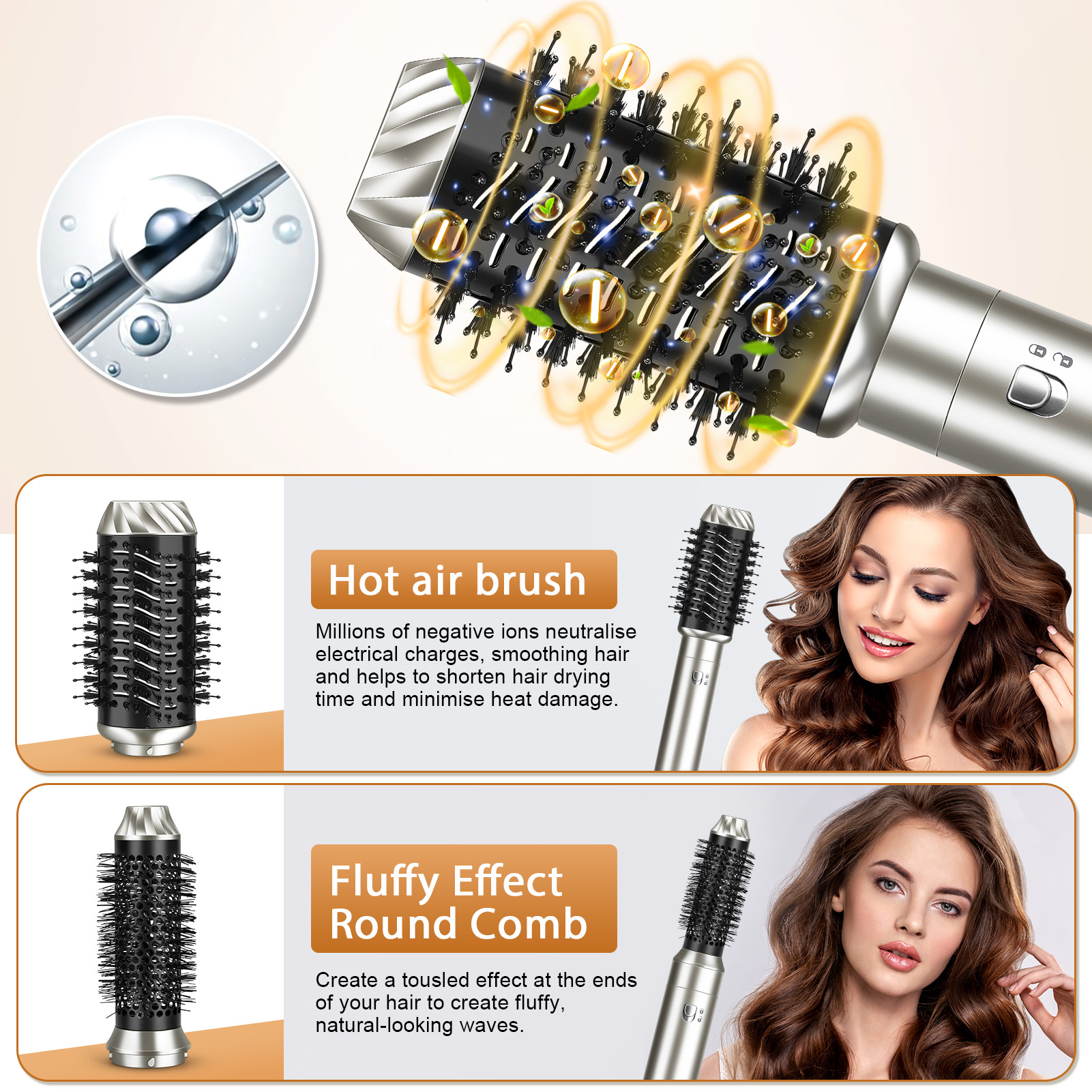 Hot air brush

Millions of negative ions neutralise electrical charges, smoothing hair and helps to shorten hair drying time and minimise heat damage.

Fluffy Effect Round Comb

Create a tousled effect at the ends of your hair to create fluffy, natural-looking waves.