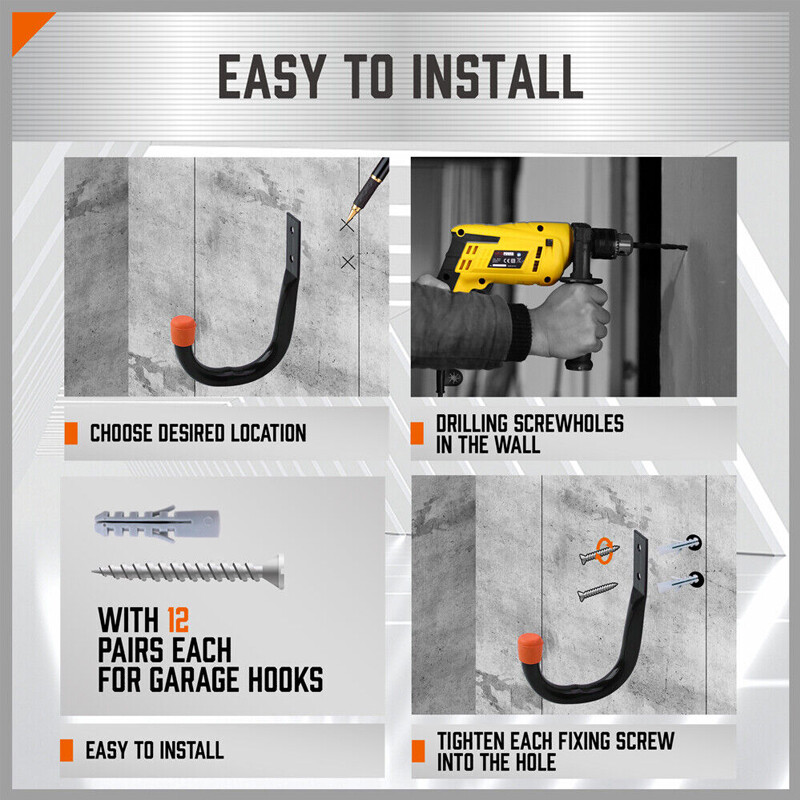 EASY TO INSTALL

CHOOSE DESIRED LOCATION

DRILLING SCREWHOLES IN THE WALL

WITH 12 PAIRS EACH FOR GARAGE HOOKS

EASY TO INSTALL

TIGHTEN EACH FIXING SCREW INTO THE HOLE